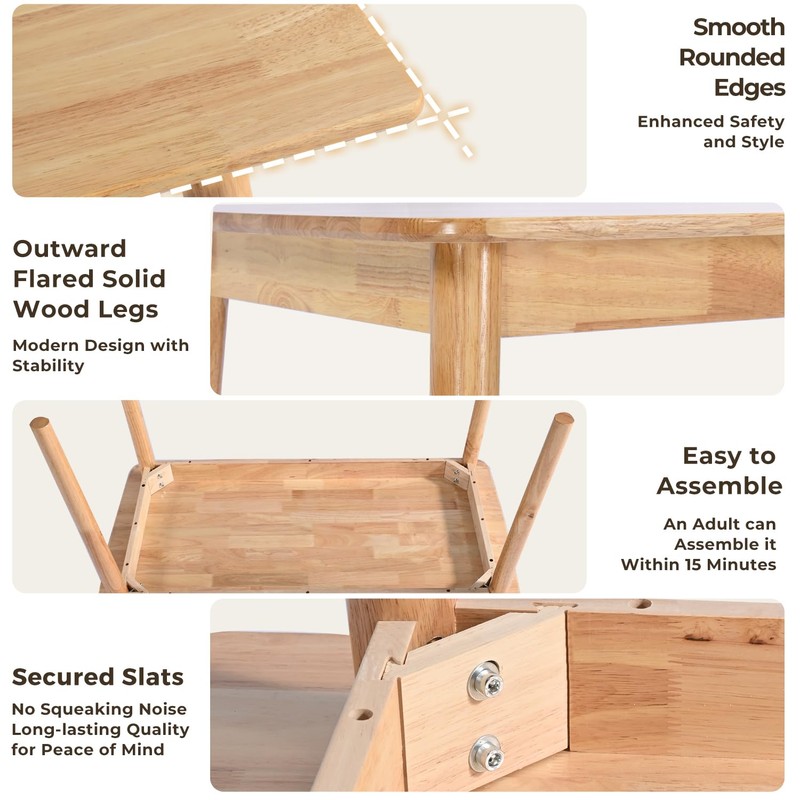 Smooth Rounded Edges

Enhanced Safety and Style

Outward Flared Solid Wood Legs

Modern Design with Stability

Easy to Assemble

An Adult can Assemble it Within 15 Minutes

Secured Slats

No Squeaking Noise Long-lasting Quality for Peace of Mind