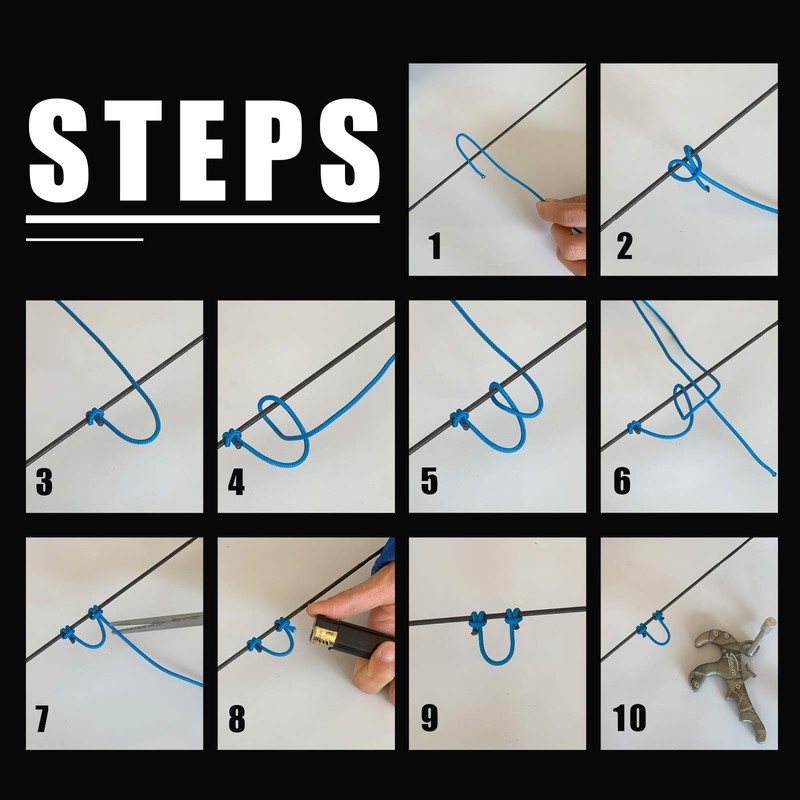 STEPS

1

2

3

4

5

6

7

8

9

10