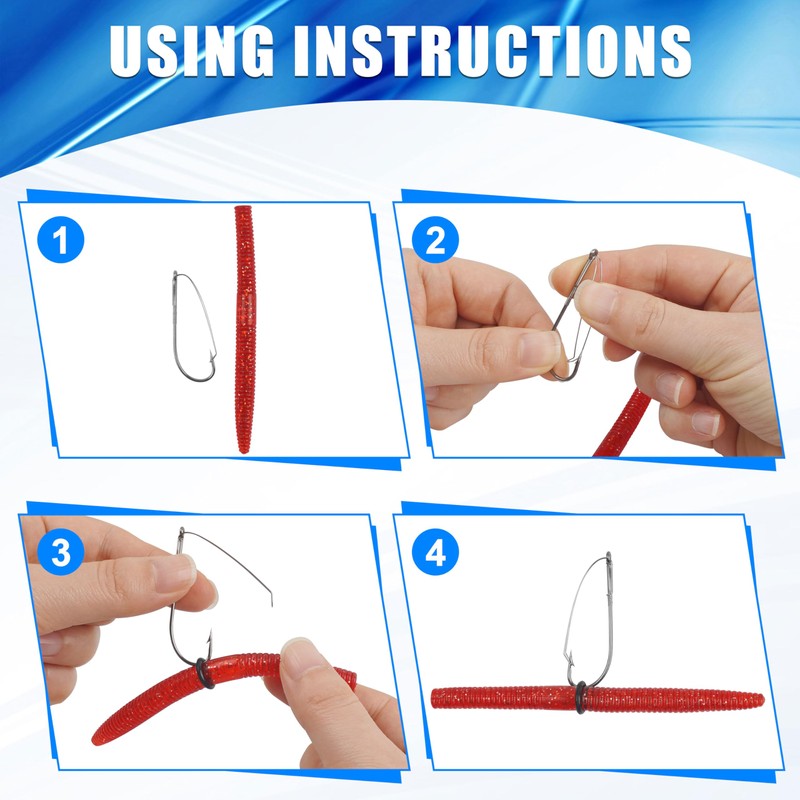 USING INSTRUCTIONS

1

2

3

4