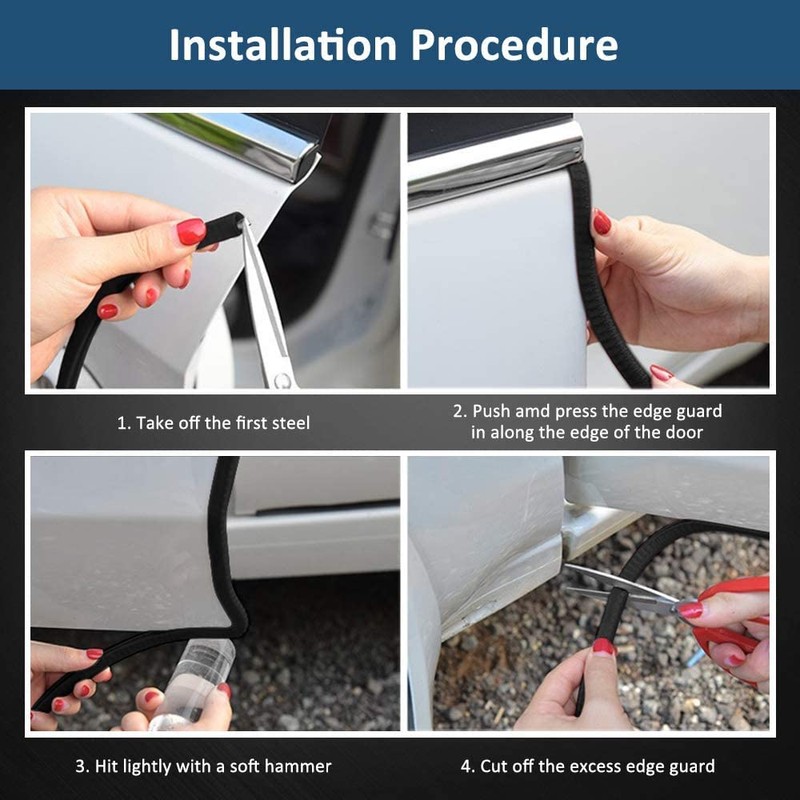 Installation Procedure

1. Take off the first steel

2. Push amd press the edge guard in along the edge of the door

3. Hit lightly with a soft hammer

4. Cut off the excess edge guard