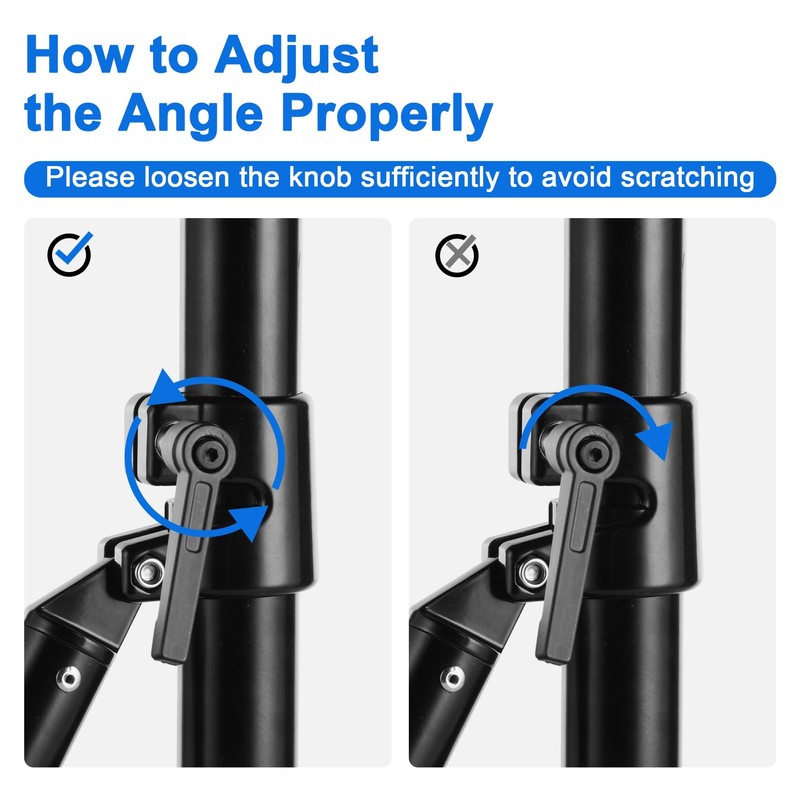 How to Adjust the Angle Properly

Please loosen the knob sufficiently to avoid scratching