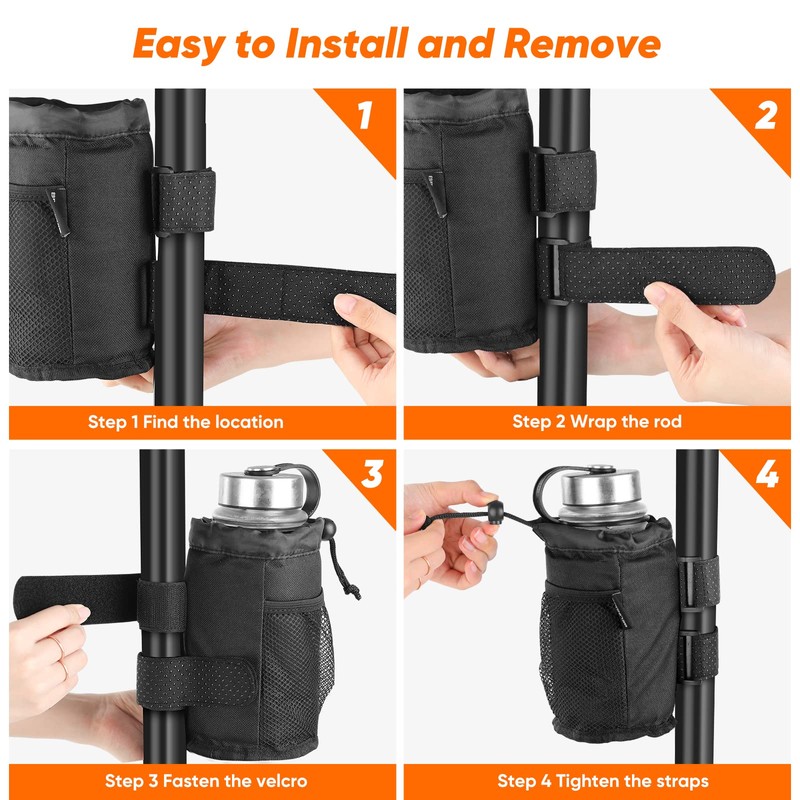 Easy to Install and Remove

1

Step 1 Find the location

2

Step 2 Wrap the rod

3

Step 3 Fasten the velcro

4

Step 4 Tighten the straps