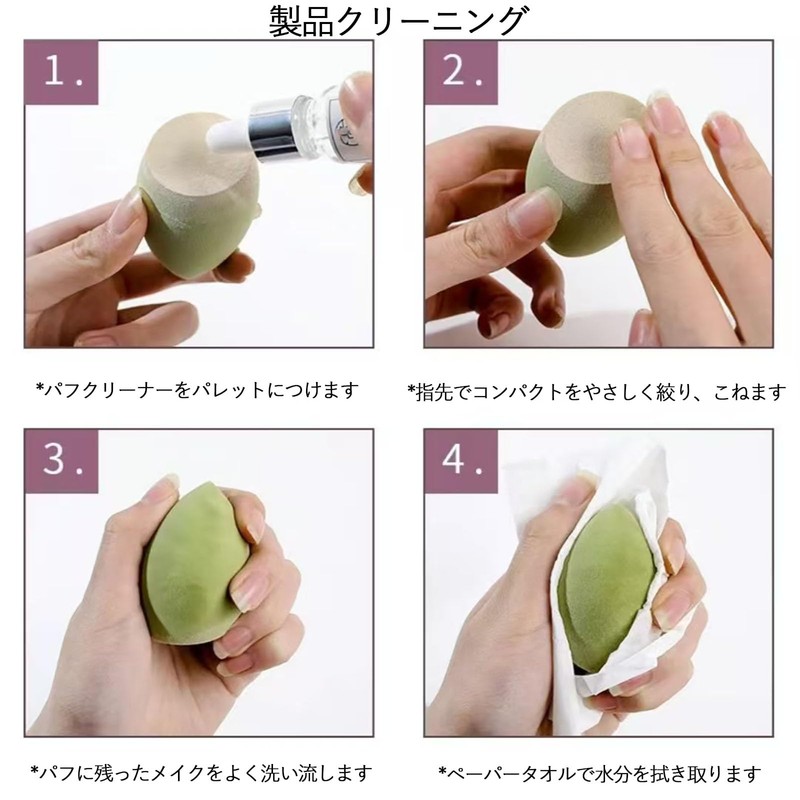 製品クリーニング

1.

*パフクリーナーをパレットにつけます

2.

*指先でコンパクトをやさしく絞り、こねます

3.

*パフに残ったメイクをよく洗い流します

4.

*ペーパータオルで水分を拭き取ります