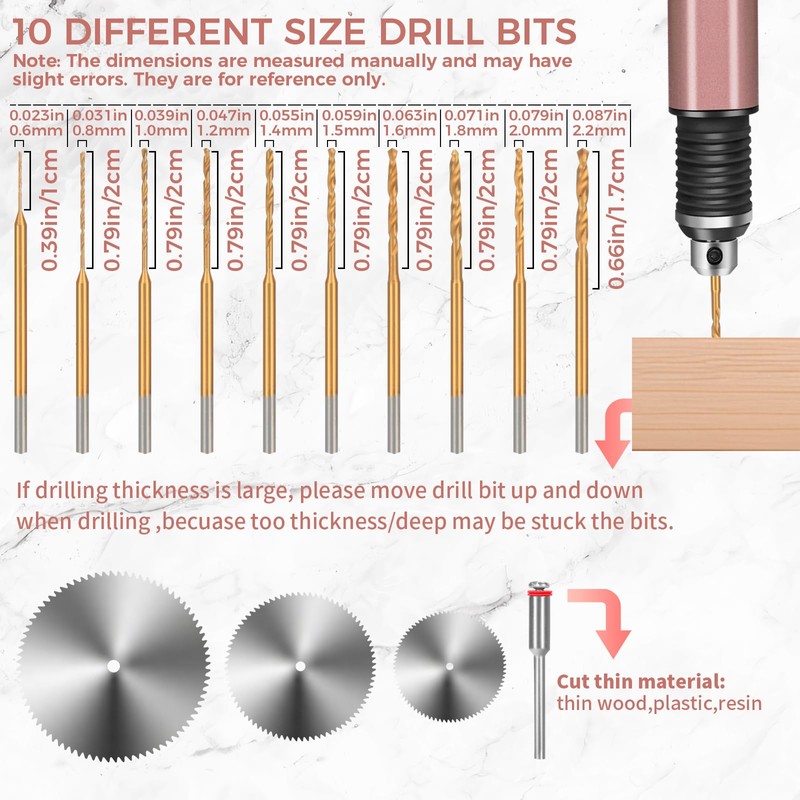 10 DIFFERENT SIZE DRILL BITS

Note: The dimensions are measured manually and may have slight errors. They are for reference only.

0.023in 0.6mm
0.031in 0.8mm
0.039in 1.0mm
0.047in 1.2mm
0.055in 1.4mm
0.059in 1.5mm
0.063in 1.6mm
0.071in 1.8mm
0.079in 2.0mm
0.087in 2.2mm

0.39in/1cm
0.79in/2cm
0.79in/2cm
0.79in/2cm
0.79in/2cm
0.79in/2cm
0.79in/2cm
0.79in/2cm
0.79in/2cm
0.66in/1.7cm

If drilling thickness is large, please move drill bit up and down when drilling ,becuase too thickness/deep may be stuck the bits.

Cut thin material:
thin wood,plastic,resin