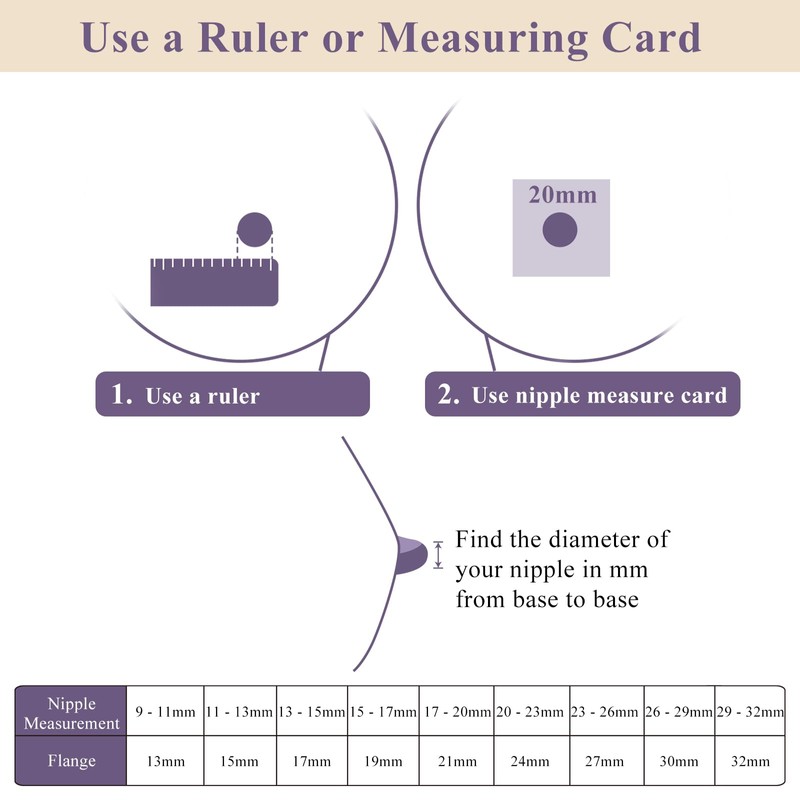 Use a Ruler or Measuring Card

20mm

1. Use a ruler

2. Use nipple measure card

Find the diameter of your nipple in mm from base to base

| Nipple Measurement | 9 - 11mm | 11 - 13mm | 13 - 15mm | 15 - 17mm | 17 - 20mm | 20 - 23mm | 23 - 26mm | 26 - 29mm | 29 - 32mm |
|---|---|---|---|---|---|---|---|---|---|
| Flange | 13mm | 15mm | 17mm | 19mm | 21mm | 24mm | 27mm | 30mm | 32mm |