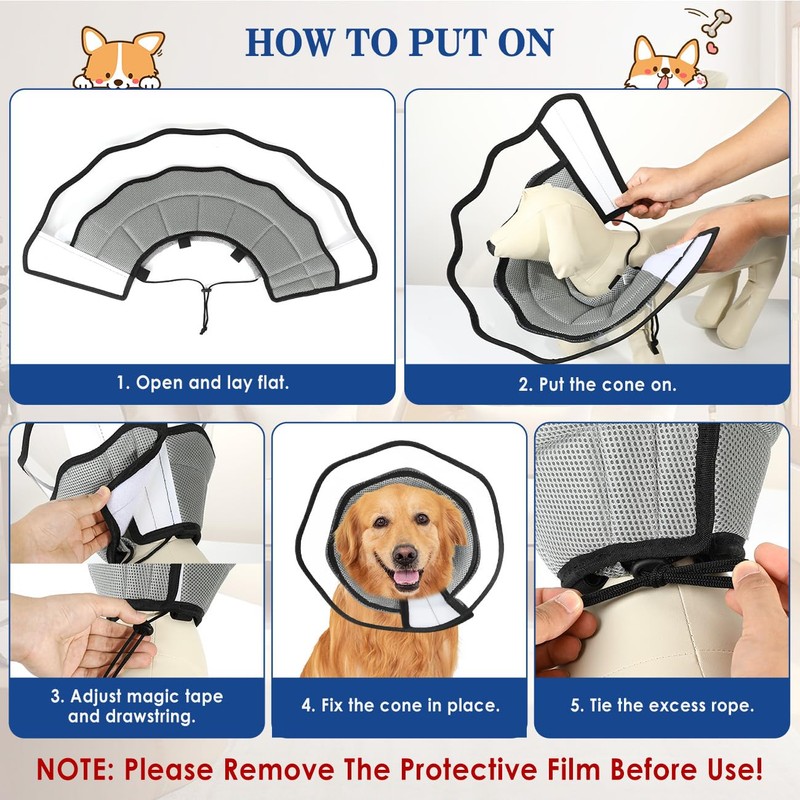 HOW TO PUT ON

1. Open and lay flat.

2. Put the cone on.

3. Adjust magic tape and drawstring.

4. Fix the cone in place.

5. Tie the excess rope.

NOTE: Please Remove The Protective Film Before Use!