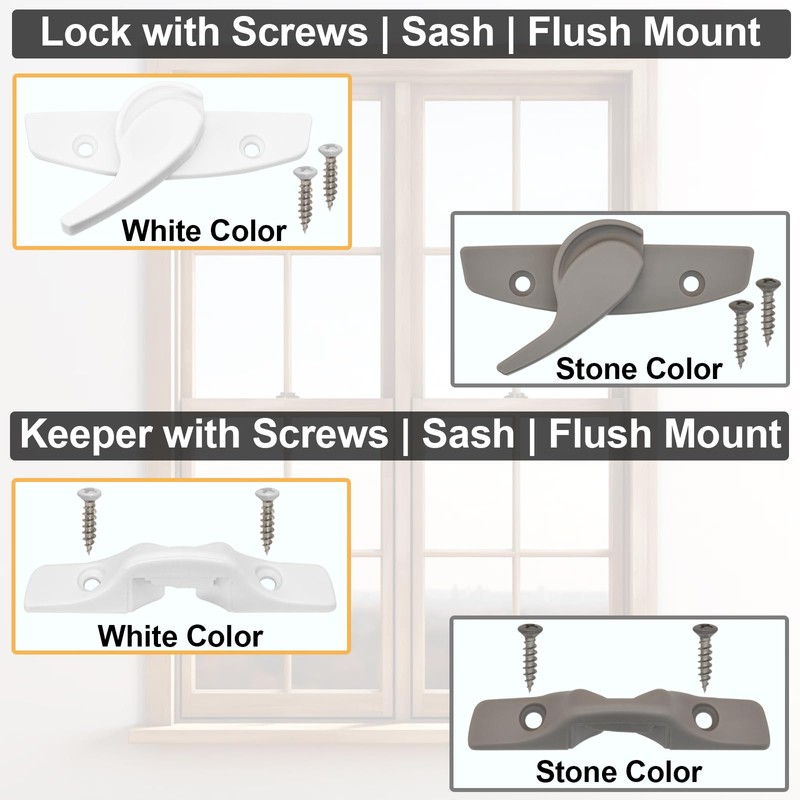 Lock with Screws | Sash | Flush Mount

White Color

Stone Color

Keeper with Screws | Sash | Flush Mount

White Color

Stone Color