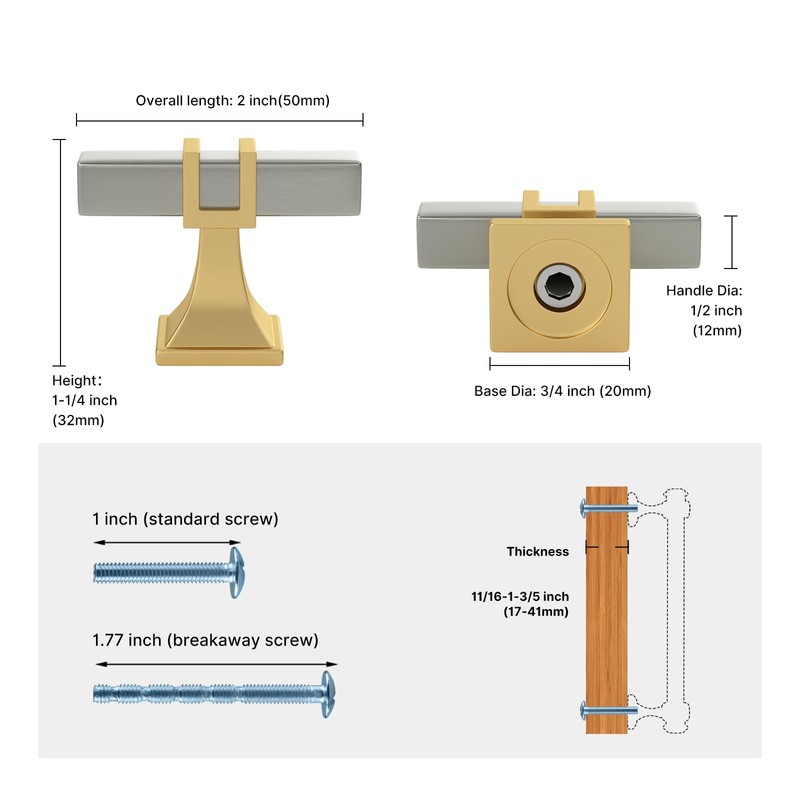 Overall length: 2 inch(50mm)

Height：
1-1/4 inch
(32mm)

Handle Dia:
1/2 inch
(12mm)

Base Dia: 3/4 inch (20mm)

1 inch (standard screw)

1.77 inch (breakaway screw)

Thickness

11/16-1-3/5 inch
(17-41mm)