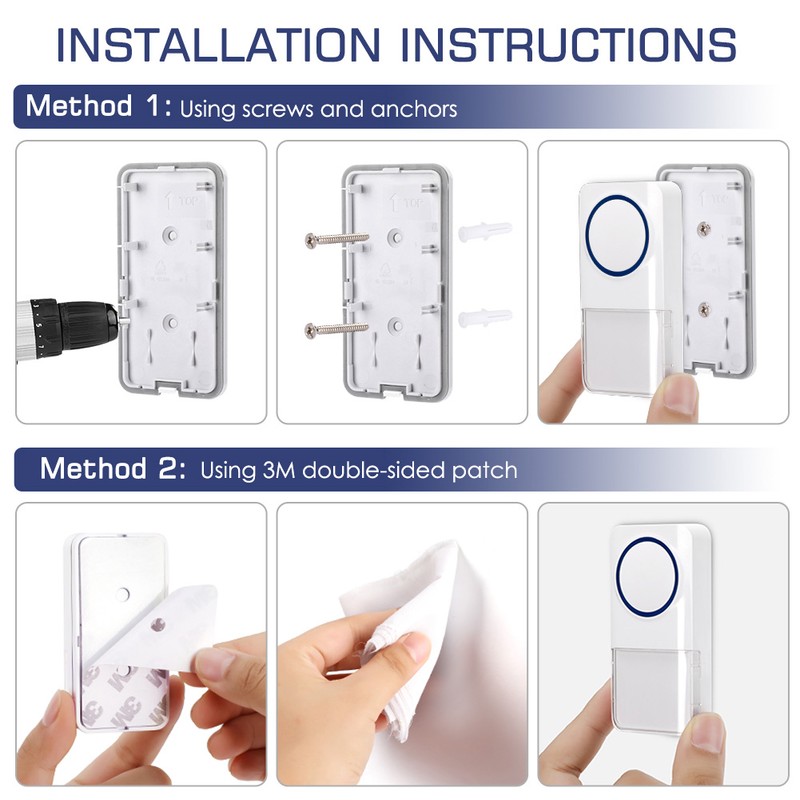 INSTALLATION INSTRUCTIONS

Method 1: Using screws and anchors

TOP

TOP

Method 2: Using 3M double-sided patch

3M 3M