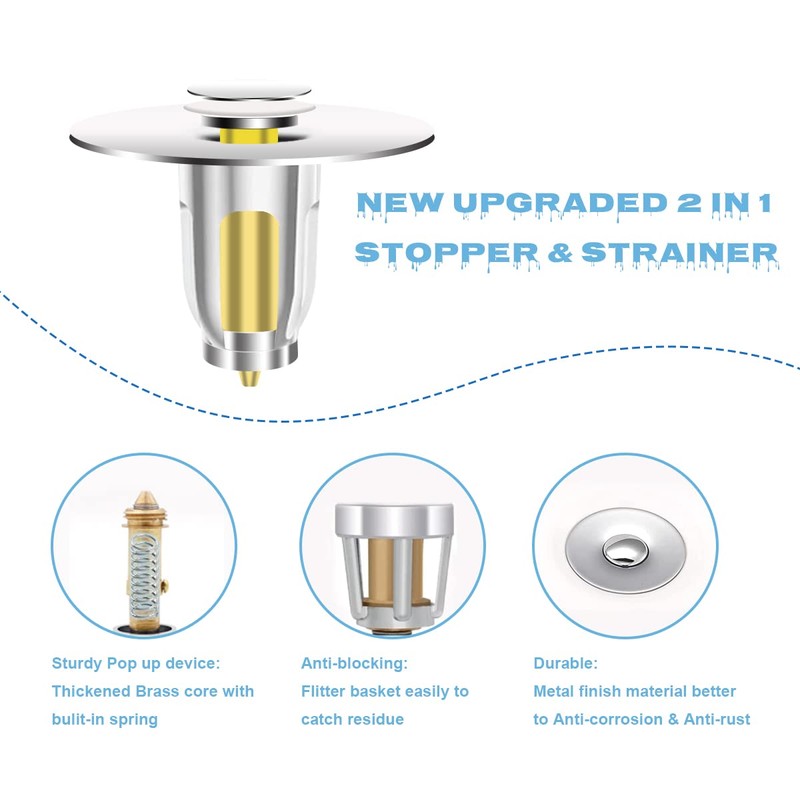 NEW UPGRADED 2 IN 1
STOPPER & STRAINER

Sturdy Pop up device:
Thickened Brass core with bulit-in spring

Anti-blocking:
Flitter basket easily to catch residue

Durable:
Metal finish material better to Anti-corrosion & Anti-rust