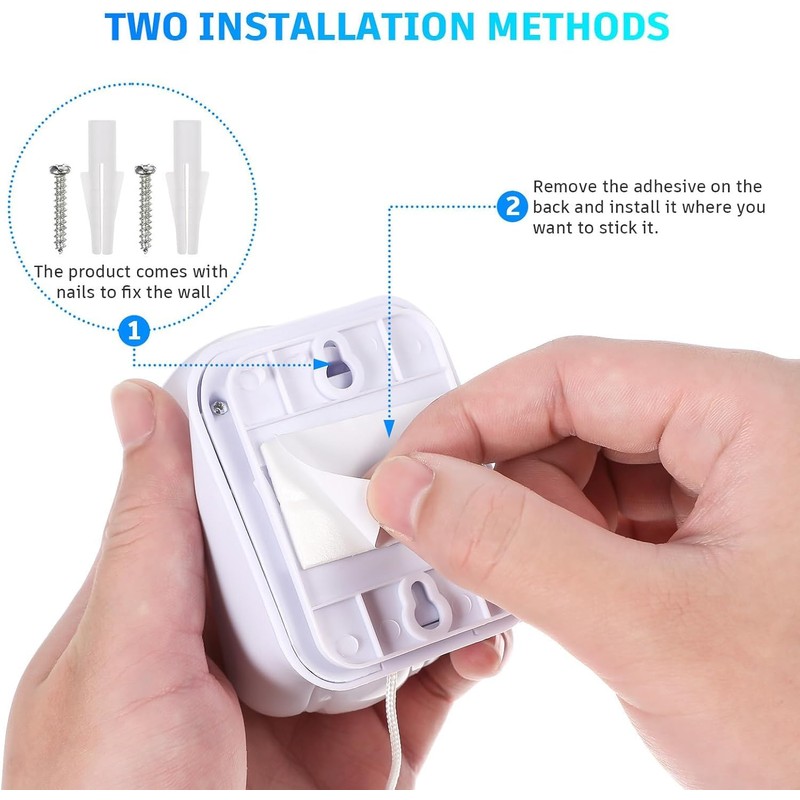 TWO INSTALLATION METHODS

The product comes with nails to fix the wall

1

2

Remove the adhesive on the back and install it where you want to stick it.