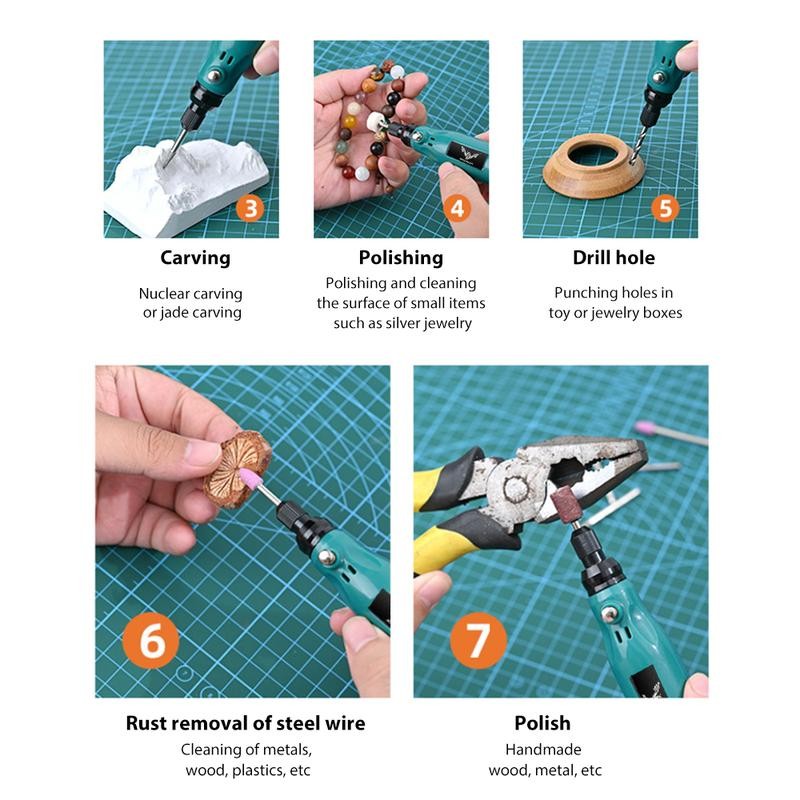 3

Carving

Nuclear carving or jade carving

4

Polishing

Polishing and cleaning the surface of small items such as silver jewelry

5

Drill hole

Punching holes in toy or jewelry boxes

6

Rust removal of steel wire

Cleaning of metals, wood, plastics, etc

7

Polish

Handmade wood, metal, etc