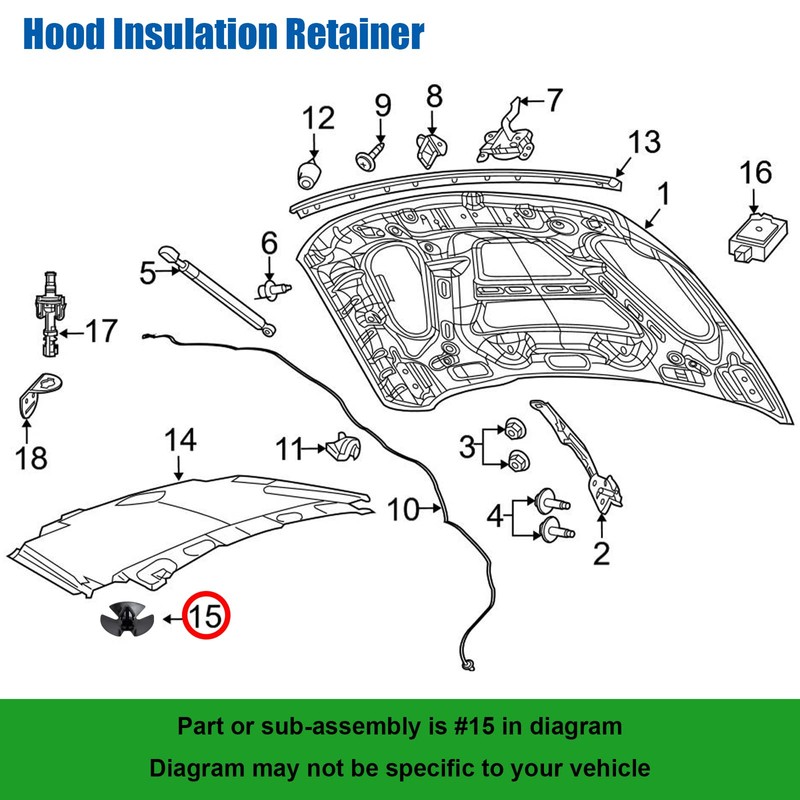 Hood Insulation Retainer

12
9
8
7
13
16
1
6
5
17
18
14
11
3
4
10
2
15

Part or sub-assembly is #15 in diagram

Diagram may not be specific to your vehicle