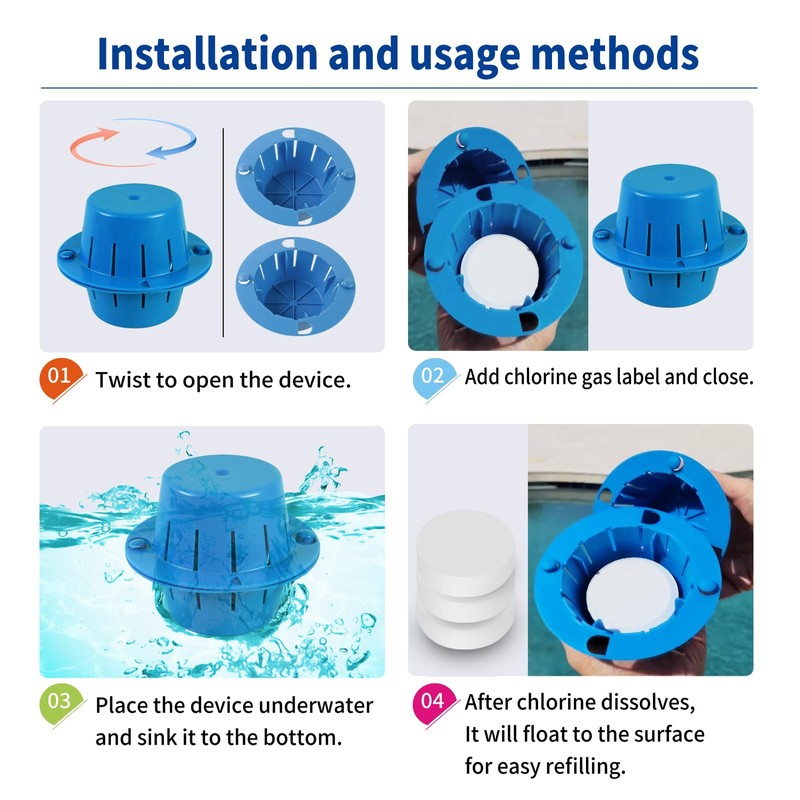 Installation and usage methods

01 Twist to open the device.

02 Add chlorine gas label and close.

03 Place the device underwater and sink it to the bottom.

04 After chlorine dissolves, It will float to the surface for easy refilling.