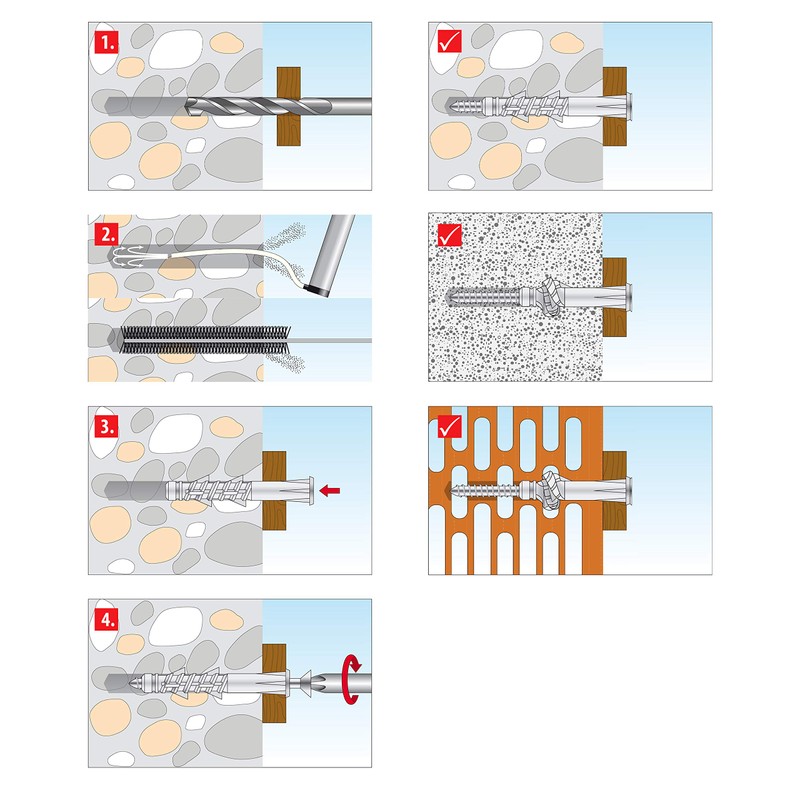 1.

2.

3.

4.