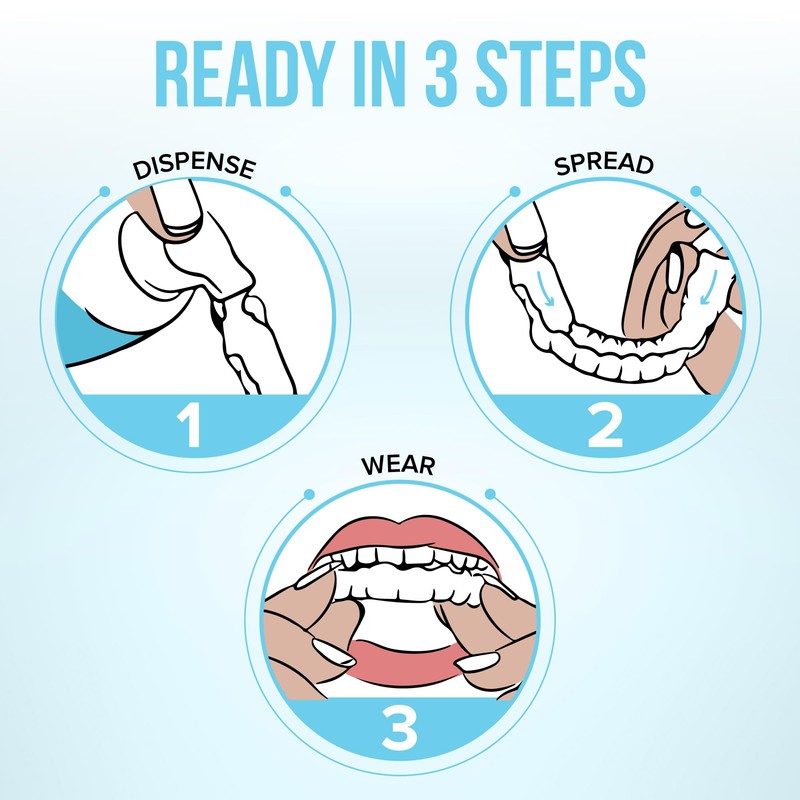 READY IN 3 STEPS

DISPENSE

1

SPREAD

2

WEAR

3