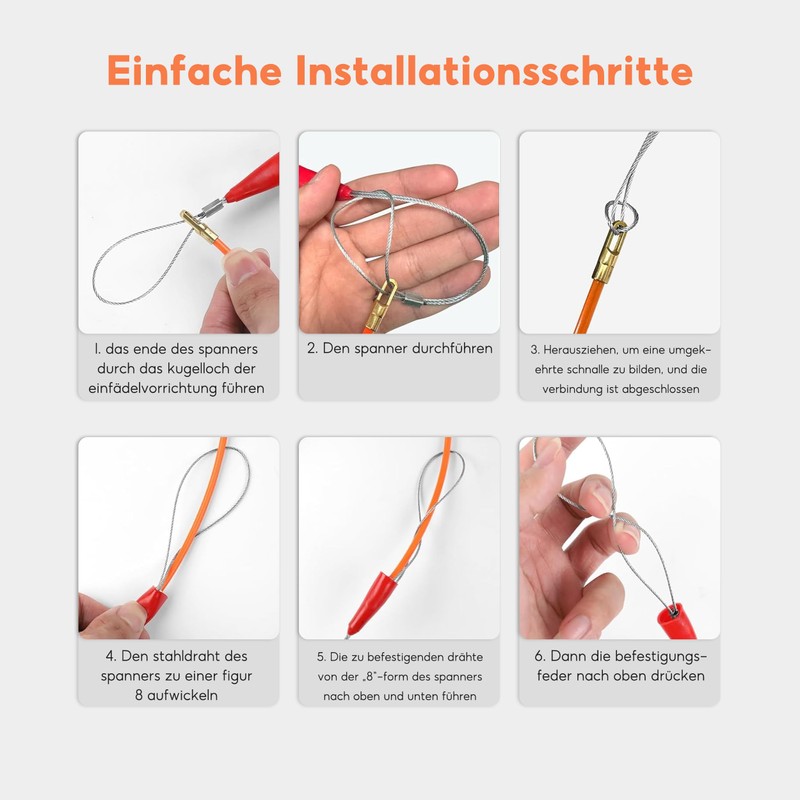 Einfache Installationsschritte

1. das ende des spanners durch das kugelloch der einfädelvorrichtung führen

2. Den spanner durchführen

3. Herausziehen, um eine umgekehrte schnalle zu bilden, und die verbindung ist abgeschlossen

4. Den stahldraht des spanners zu einer figur 8 aufwickeln

5. Die zu befestigenden drähte von der „8"-form des spanners nach oben und unten führen

6. Dann die befestigungsfeder nach oben drücken