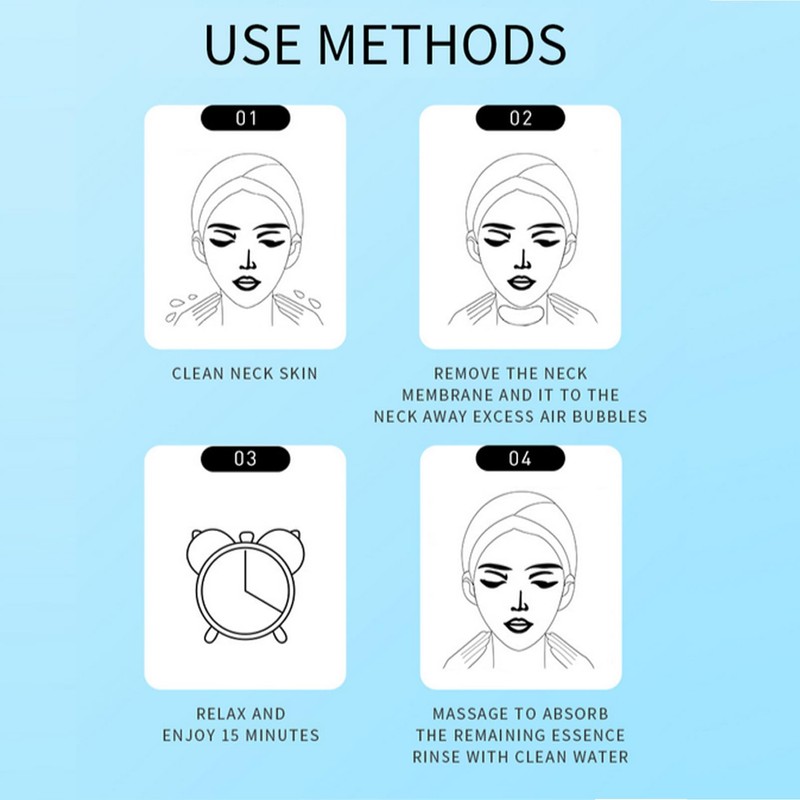 USE METHODS

01

CLEAN NECK SKIN

02

REMOVE THE NECK MEMBRANE AND IT TO THE NECK AWAY EXCESS AIR BUBBLES

03

RELAX AND ENJOY 15 MINUTES

04

MASSAGE TO ABSORB THE REMAINING ESSENCE RINSE WITH CLEAN WATER