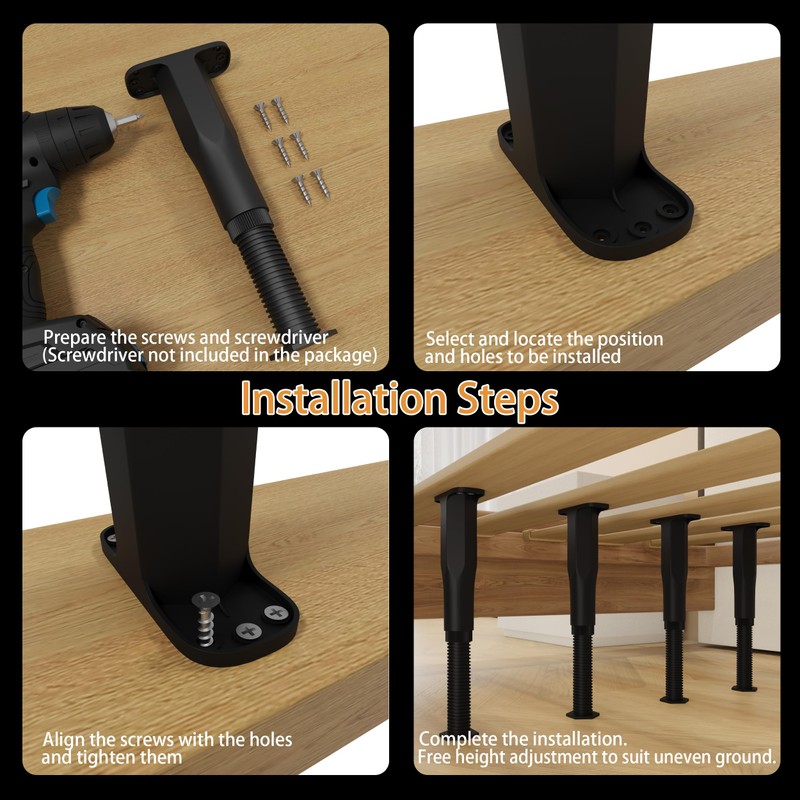 Prepare the screws and screwdriver (Screwdriver not included in the package)

Select and locate the position and holes to be installed

Installation Steps

Align the screws with the holes and tighten them

Complete the installation.
Free height adjustment to suit uneven ground.