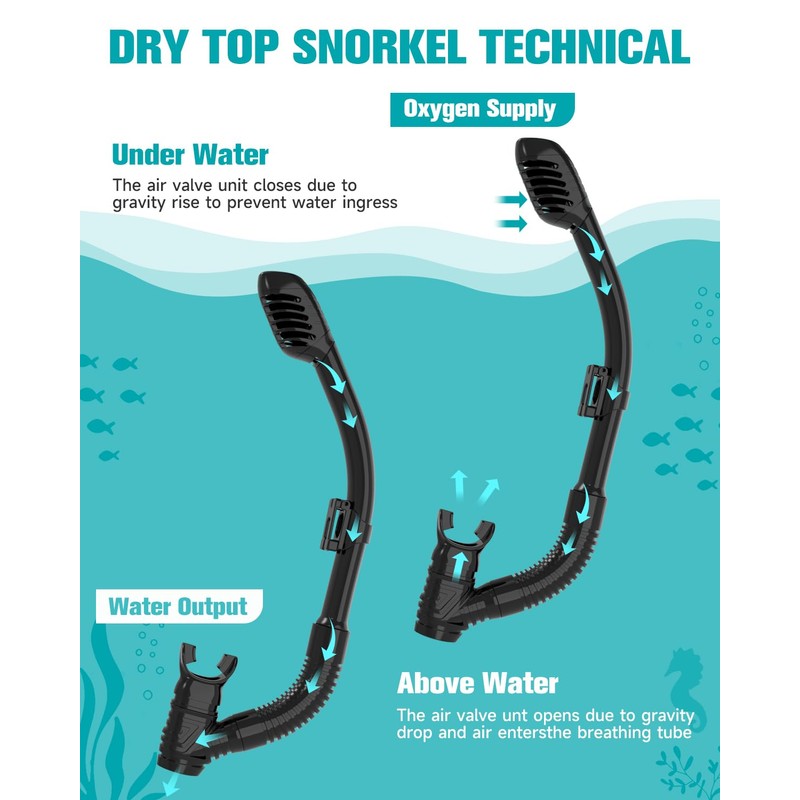 DRY TOP SNORKEL TECHNICAL

Oxygen Supply

Under Water

The air valve unit closes due to gravity rise to prevent water ingress

Water Output

Above Water

The air valve unt opens due to gravity drop and air entersthe breathing tube