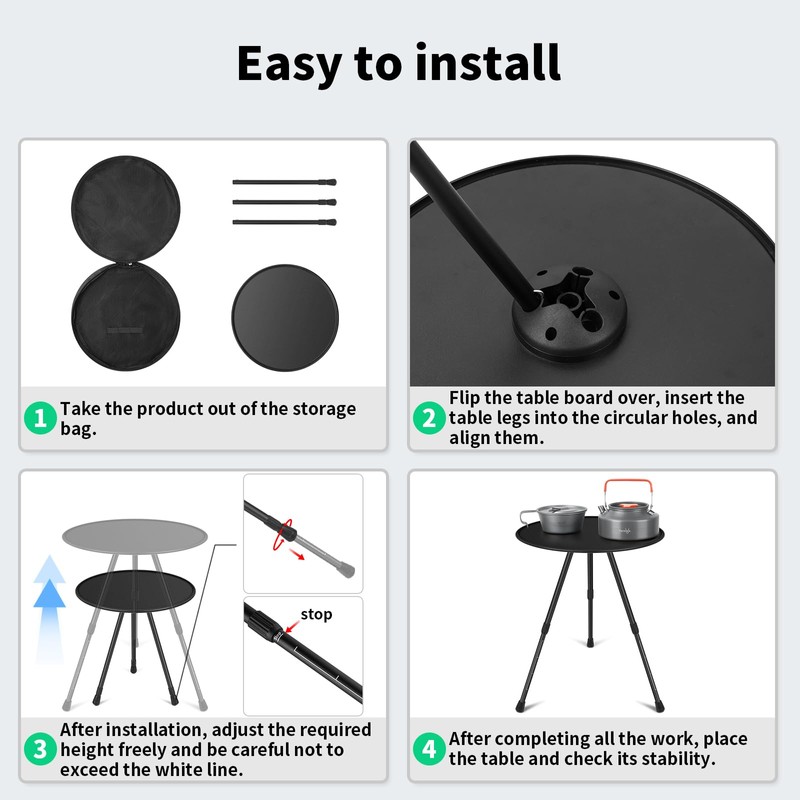 Easy to install

1 Take the product out of the storage bag.

2 Flip the table board over, insert the table legs into the circular holes, and align them.

stop

3 After installation, adjust the required height freely and be careful not to exceed the white line.

4 After completing all the work, place the table and check its stability.