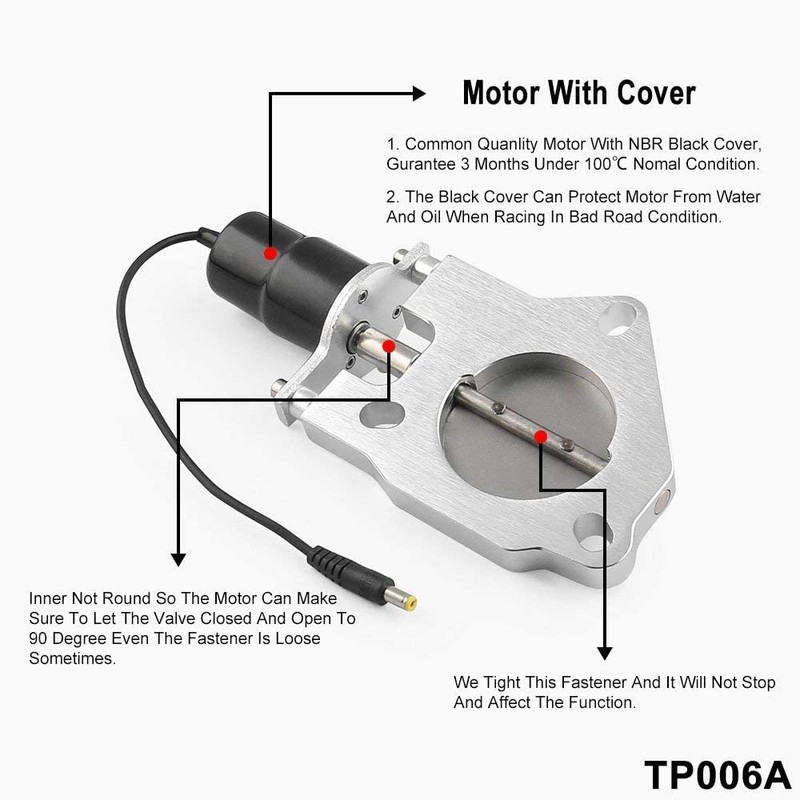 Motor With Cover

1. Common Quanlity Motor With NBR Black Cover, Gurantee 3 Months Under 100℃ Nomal Condition.

2. The Black Cover Can Protect Motor From Water And Oil When Racing In Bad Road Condition.

Inner Not Round So The Motor Can Make Sure To Let The Valve Closed And Open To 90 Degree Even The Fastener Is Loose Sometimes.

We Tight This Fastener And It Will Not Stop And Affect The Function.

TP006A