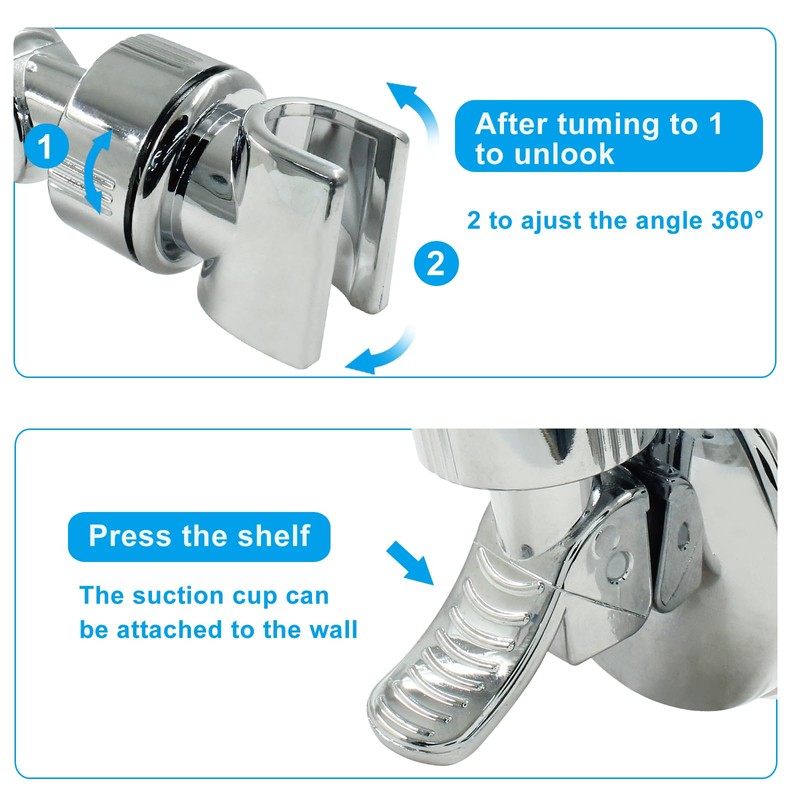 1

After tuming to 1 to unlook

2 to ajust the angle 360°

2

Press the shelf

The suction cup can be attached to the wall