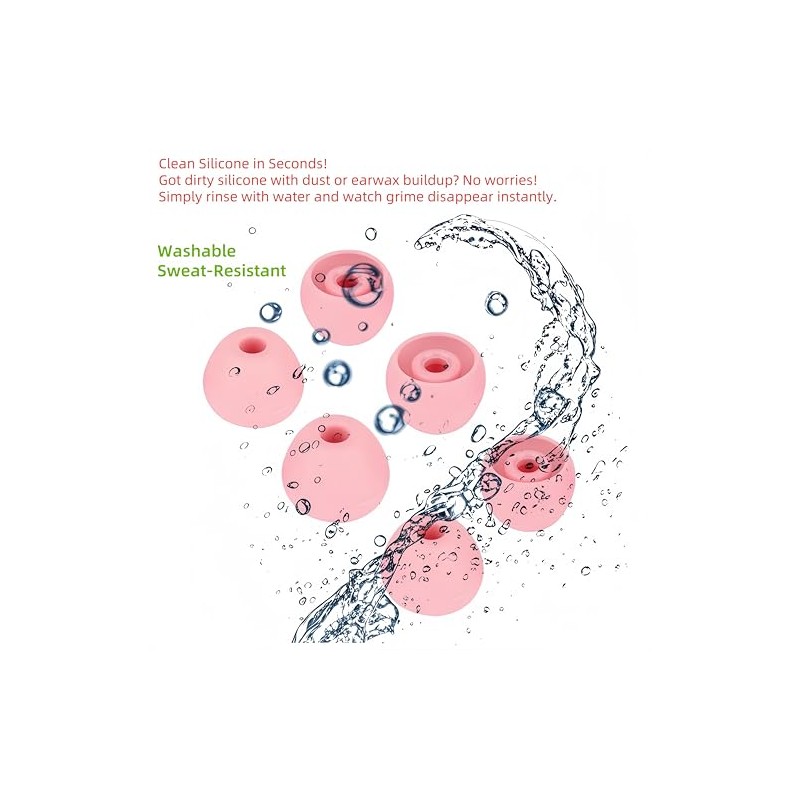 Clean Silicone in Seconds!
Got dirty silicone with dust or earwax buildup? No worries!
Simply rinse with water and watch grime disappear instantly.

Washable
Sweat-Resistant