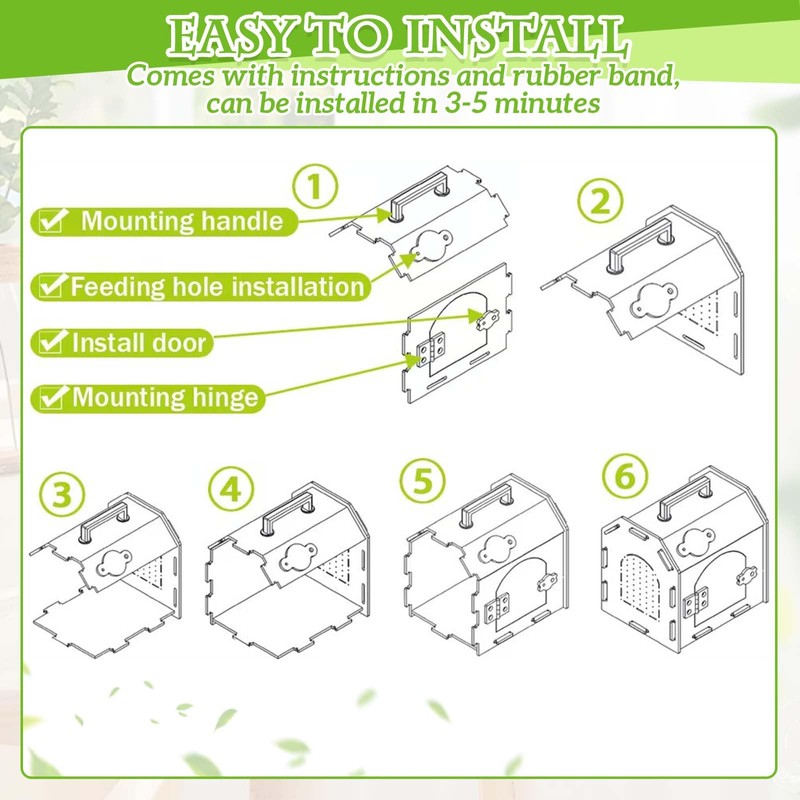 EASY TO INSTALL
Comes with instructions and rubber band, can be installed in 3-5 minutes

1

Mounting handle

Feeding hole installation

Install door

Mounting hinge

2

3

4

5

6