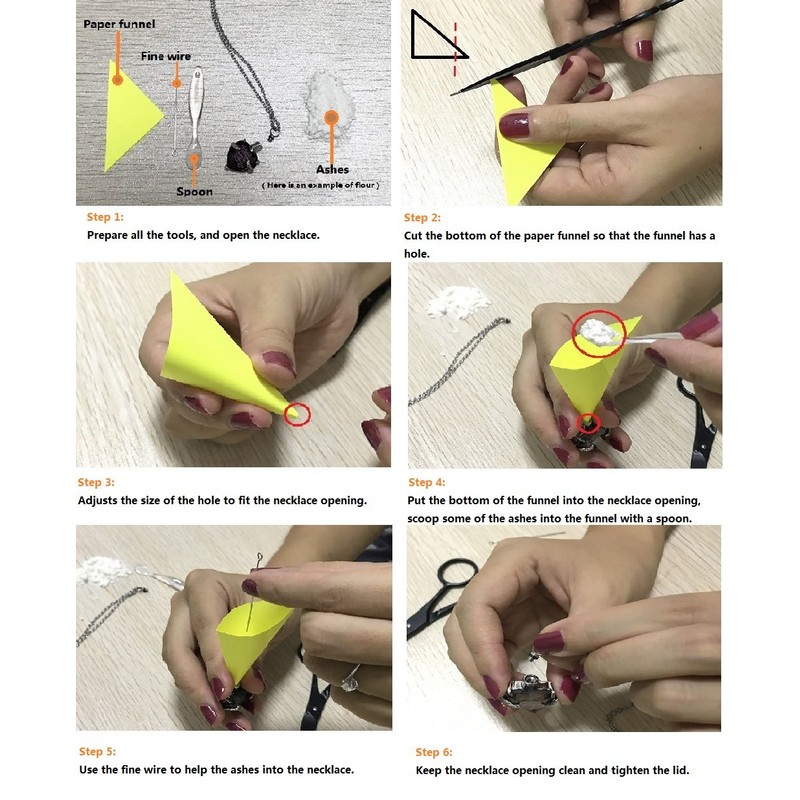 Paper funnel

Fine wire

Spoon

Ashes

( Here is an example of flour )

Step 1:
Prepare all the tools, and open the necklace.

Step 2:
Cut the bottom of the paper funnel so that the funnel has a hole.

Step 3:
Adjusts the size of the hole to fit the necklace opening.

Step 4:
Put the bottom of the funnel into the necklace opening, scoop some of the ashes into the funnel with a spoon.

Step 5:
Use the fine wire to help the ashes into the necklace.

Step 6:
Keep the necklace opening clean and tighten the lid.