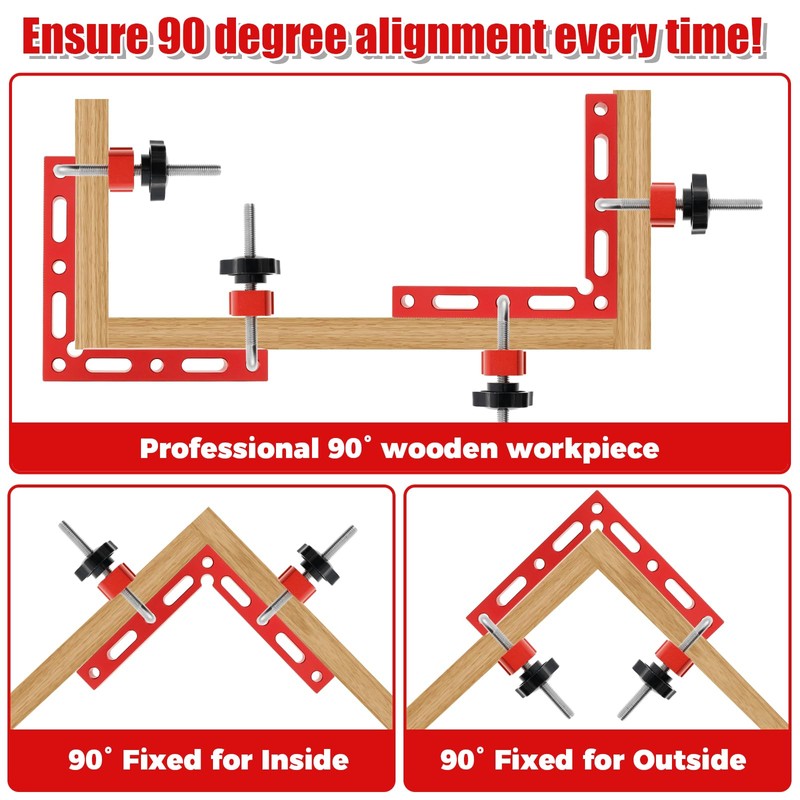 Ensure 90 degree alignment every time!

Professional 90° wooden workpiece

90° Fixed for Inside

90° Fixed for Outside