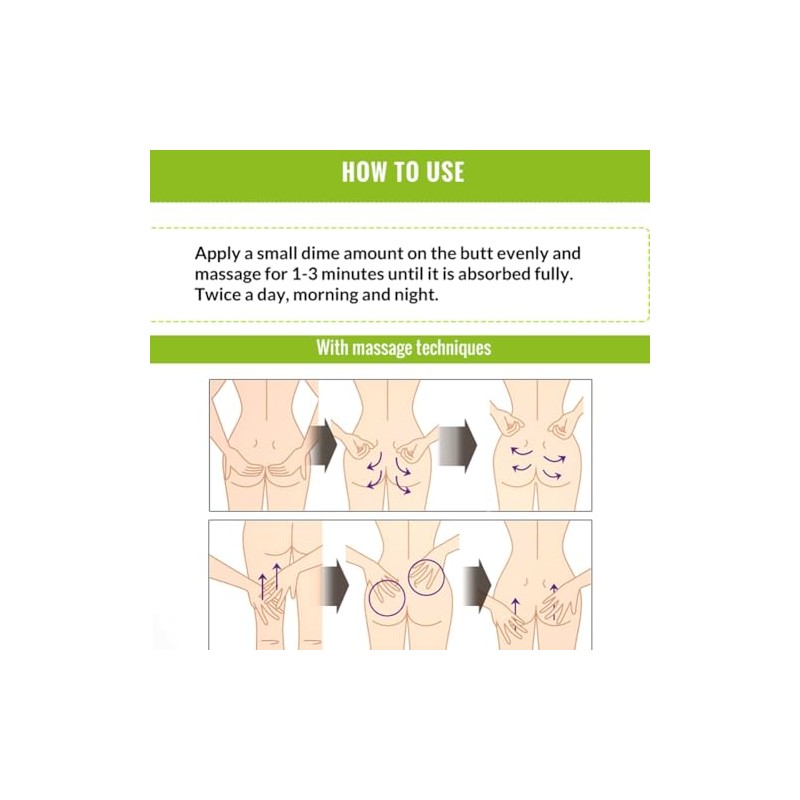 HOW TO USE

Apply a small dime amount on the butt evenly and massage for 1-3 minutes until it is absorbed fully. Twice a day, morning and night.

With massage techniques