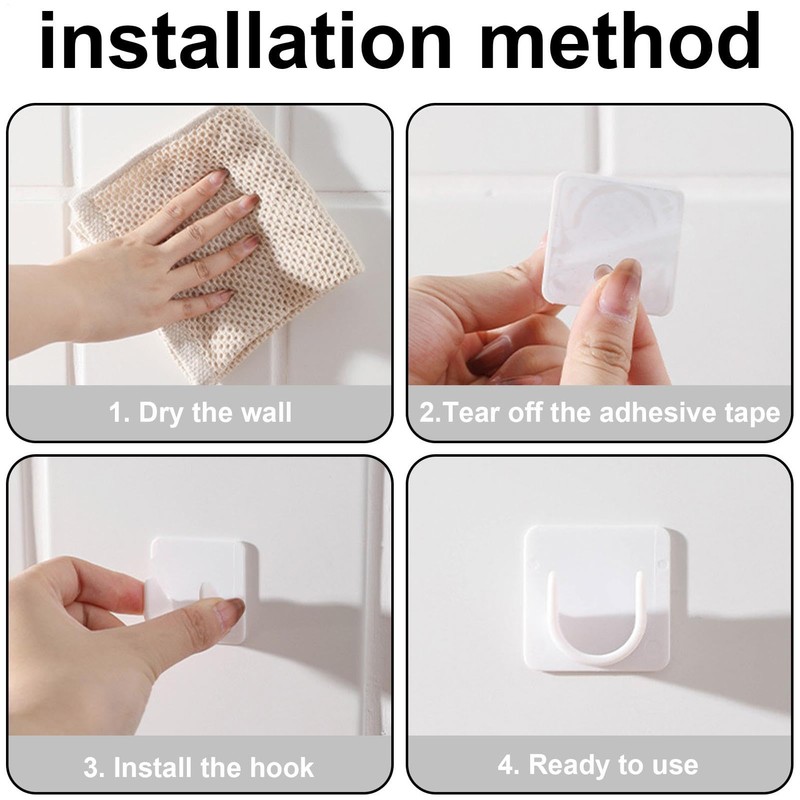 installation method

1. Dry the wall

2.Tear off the adhesive tape

3. Install the hook

4. Ready to use