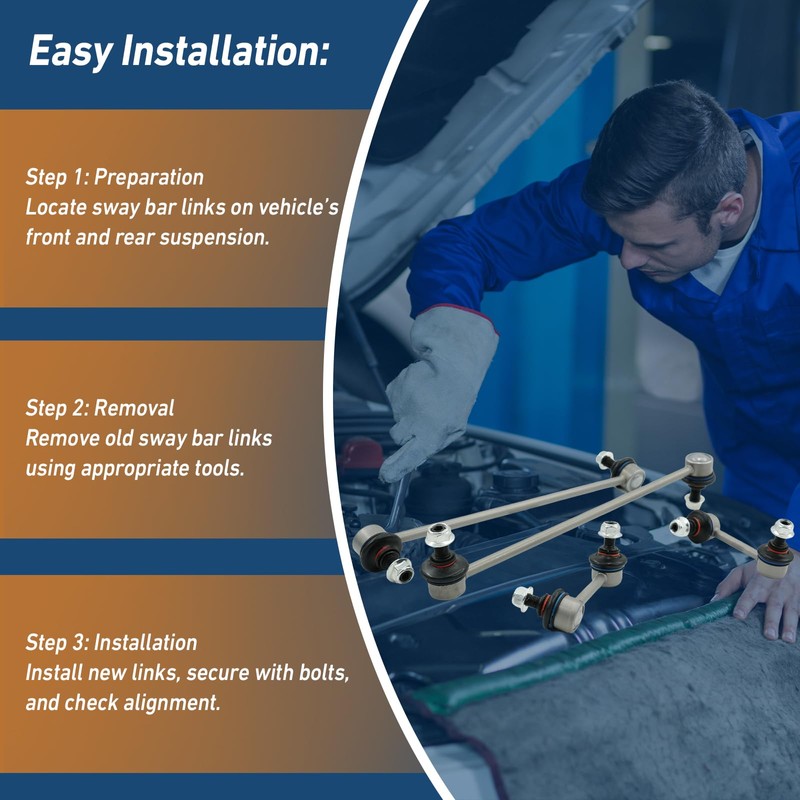 Easy Installation:

Step 1: Preparation
Locate sway bar links on vehicle's front and rear suspension.

Step 2: Removal
Remove old sway bar links using appropriate tools.

Step 3: Installation
Install new links, secure with bolts, and check alignment.