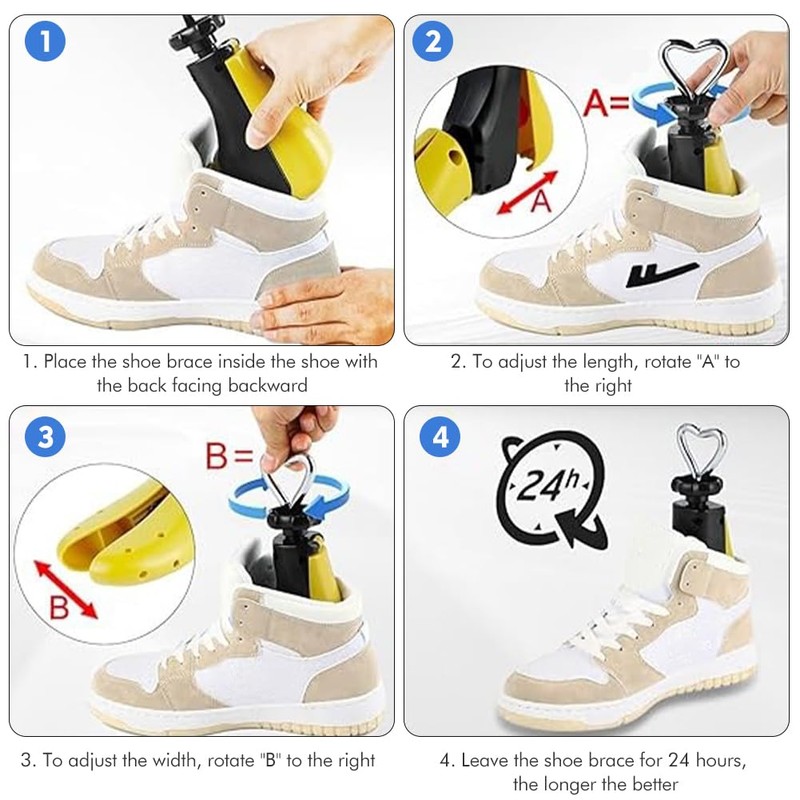 1

1. Place the shoe brace inside the shoe with the back facing backward

2

A=

A

2. To adjust the length, rotate "A" to the right

3

B=

B

3. To adjust the width, rotate "B" to the right

4

24h

4. Leave the shoe brace for 24 hours, the longer the better