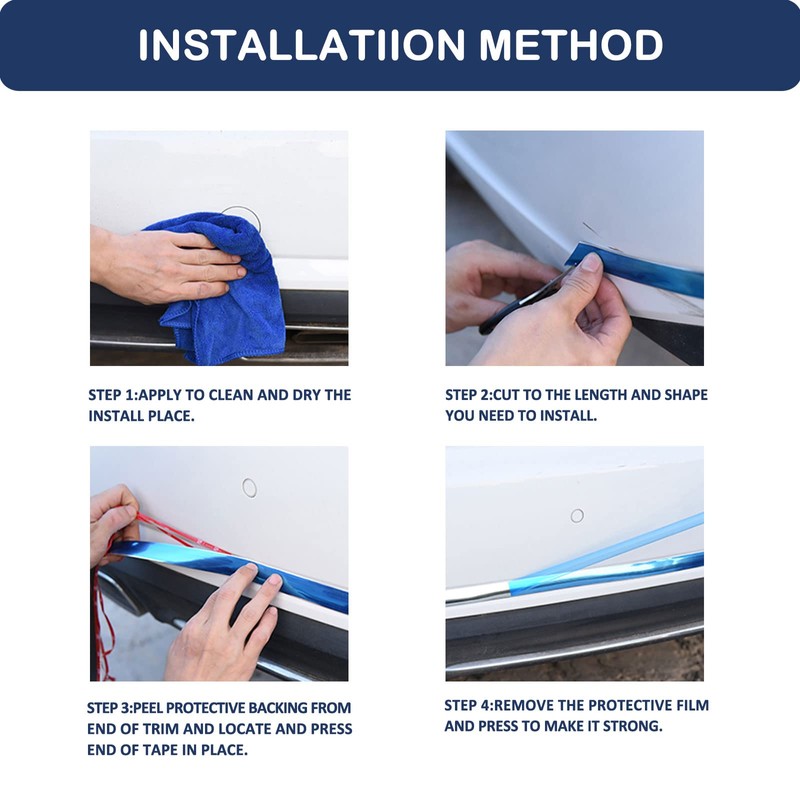 INSTALLATIION METHOD

STEP 1:APPLY TO CLEAN AND DRY THE INSTALL PLACE.

STEP 2:CUT TO THE LENGTH AND SHAPE YOU NEED TO INSTALL.

STEP 3:PEEL PROTECTIVE BACKING FROM END OF TRIM AND LOCATE AND PRESS END OF TAPE IN PLACE.

STEP 4:REMOVE THE PROTECTIVE FILM AND PRESS TO MAKE IT STRONG.