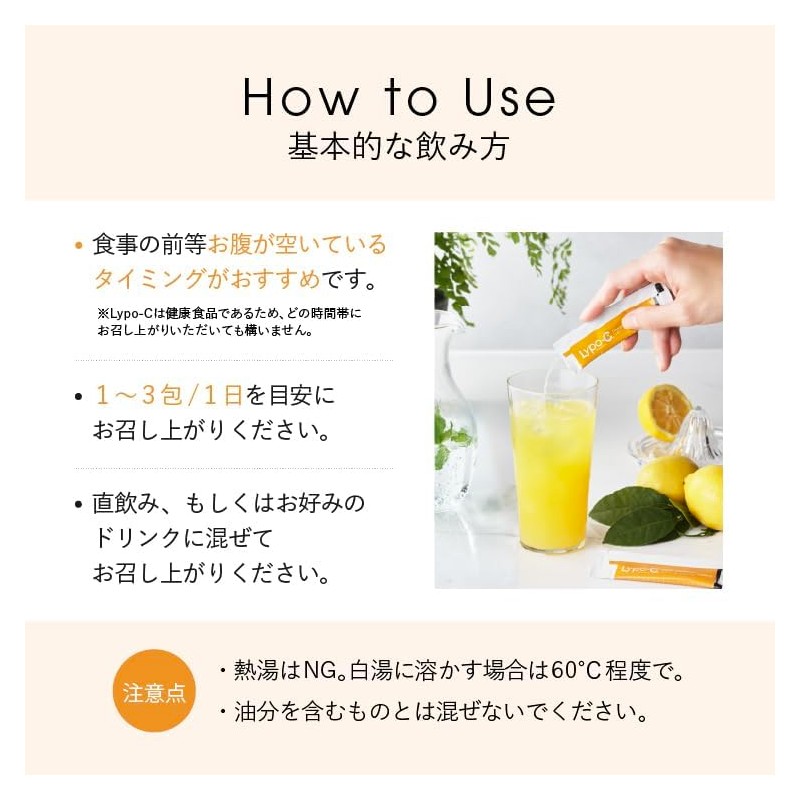 How to Use
基本的な飲み方

• 食事の前等お腹が空いているタイミングがおすすめです。
※Lypo-Cは健康食品であるため、どの時間帯にお召し上がりいただいても構いません。

• 1～3包/1日を目安にお召し上がりください。

• 直飲み、もしくはお好みのドリンクに混ぜてお召し上がりください。

Lypo-C

Lypo-C

注意点
・熱湯はNG。白湯に溶かす場合は60°C程度で。
・油分を含むものとは混ぜないでください。