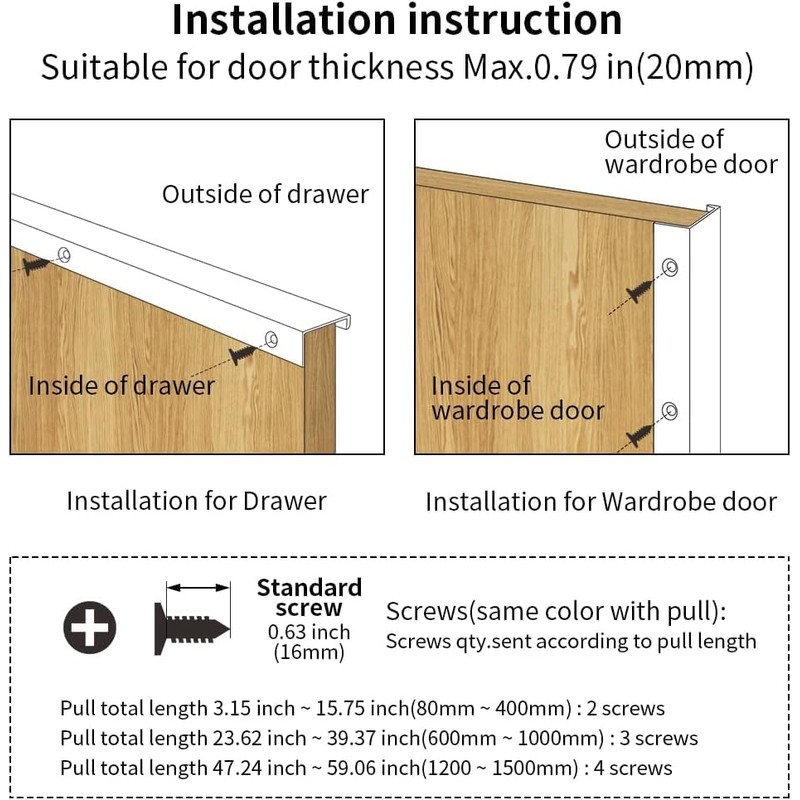 Installation instruction
Suitable for door thickness Max.0.79 in(20mm)

Outside of drawer

Inside of drawer

Installation for Drawer

Outside of wardrobe door

Inside of wardrobe door

Installation for Wardrobe door

Standard screw
0.63 inch (16mm)

Screws(same color with pull):
Screws qty.sent according to pull length

Pull total length 3.15 inch ~ 15.75 inch(80mm ~ 400mm) : 2 screws
Pull total length 23.62 inch ~ 39.37 inch(600mm ~ 1000mm) : 3 screws
Pull total length 47.24 inch ~ 59.06 inch(1200 ~ 1500mm) : 4 screws