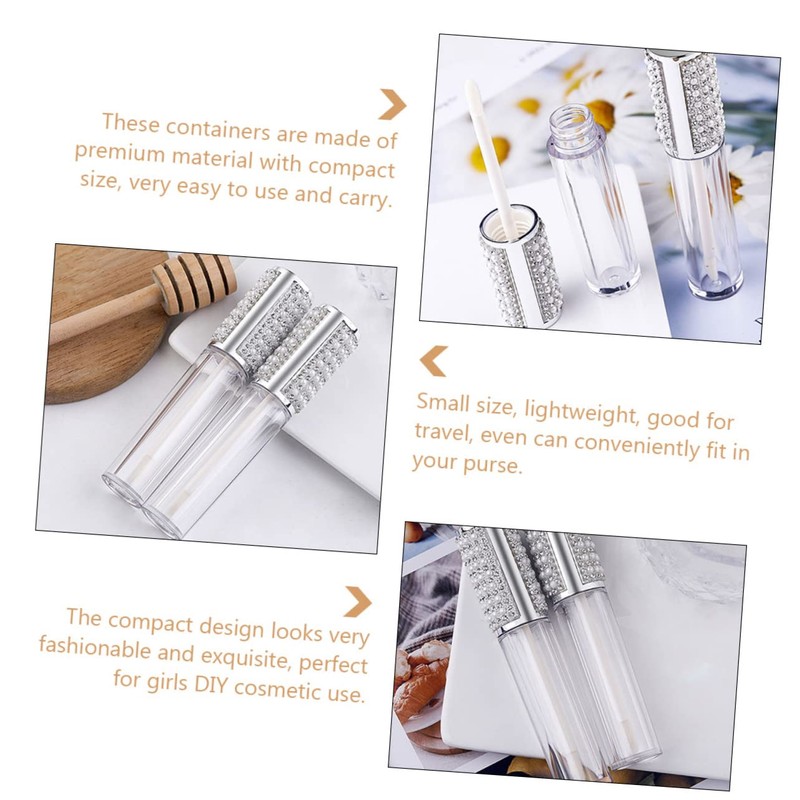 These containers are made of premium material with compact size, very easy to use and carry.

Small size, lightweight, good for travel, even can conveniently fit in your purse.

The compact design looks very fashionable and exquisite, perfect for girls DIY cosmetic use.