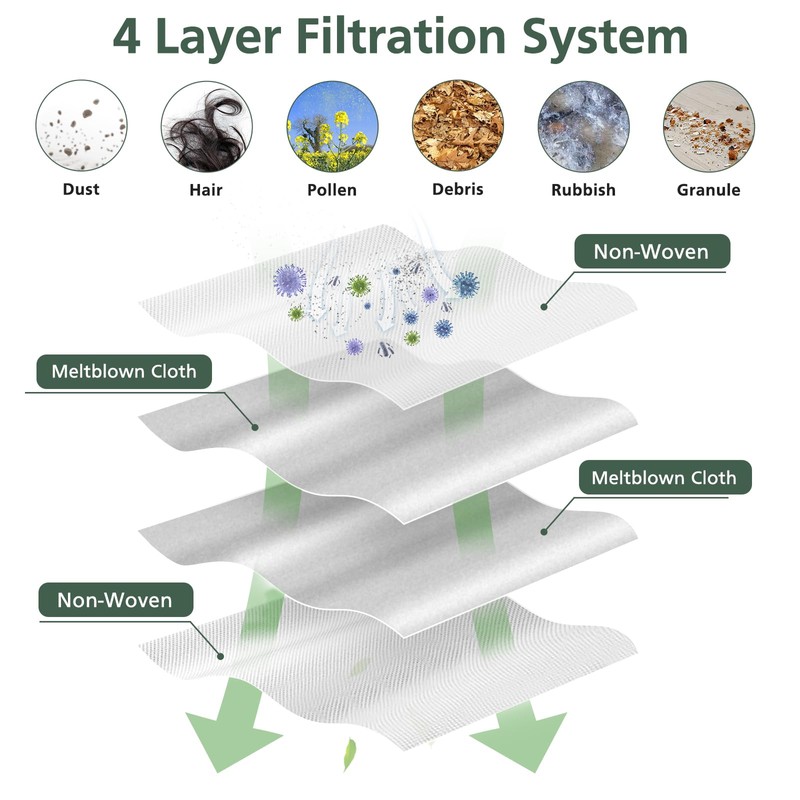 4 Layer Filtration System

Dust

Hair

Pollen

Debris

Rubbish

Granule

Non-Woven

Meltblown Cloth

Meltblown Cloth

Non-Woven