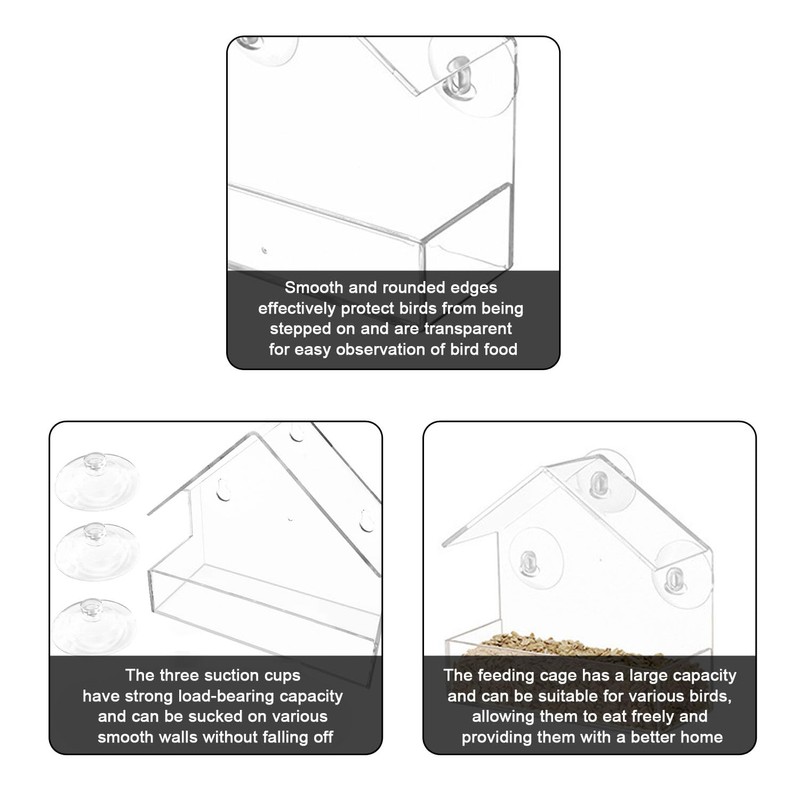 Smooth and rounded edges effectively protect birds from being stepped on and are transparent for easy observation of bird food

The three suction cups have strong load-bearing capacity and can be sucked on various smooth walls without falling off

The feeding cage has a large capacity and can be suitable for various birds, allowing them to eat freely and providing them with a better home