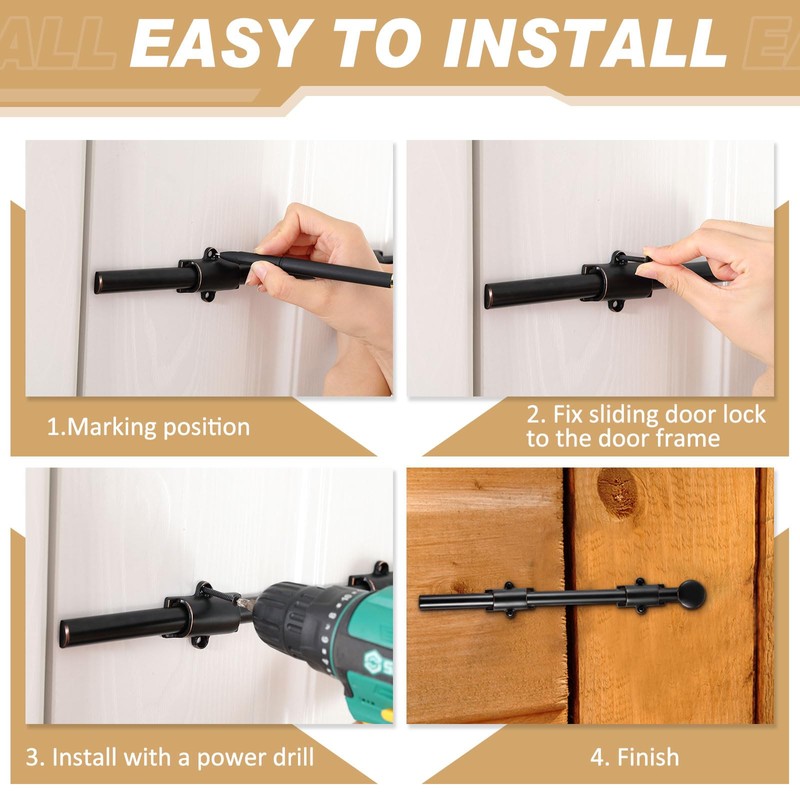 EASY TO INSTALL

1.Marking position

2. Fix sliding door lock to the door frame

3. Install with a power drill

4. Finish