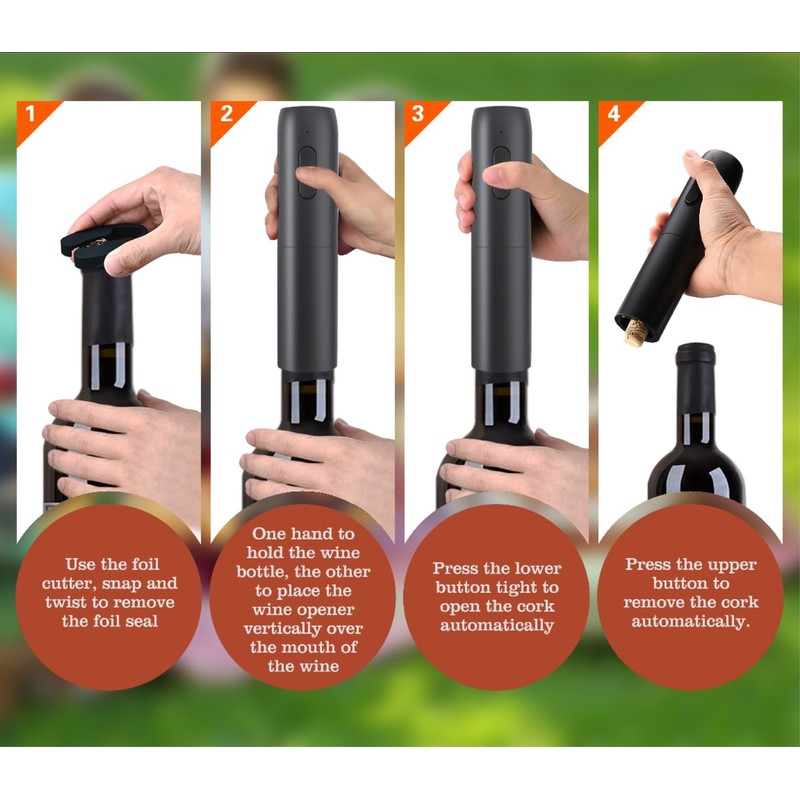 1

Use the foil cutter, snap and twist to remove the foil seal

2

One hand to hold the wine bottle, the other to place the wine opener vertically over the mouth of the wine

3

Press the lower button tight to open the cork automatically

4

Press the upper button to remove the cork automatically.