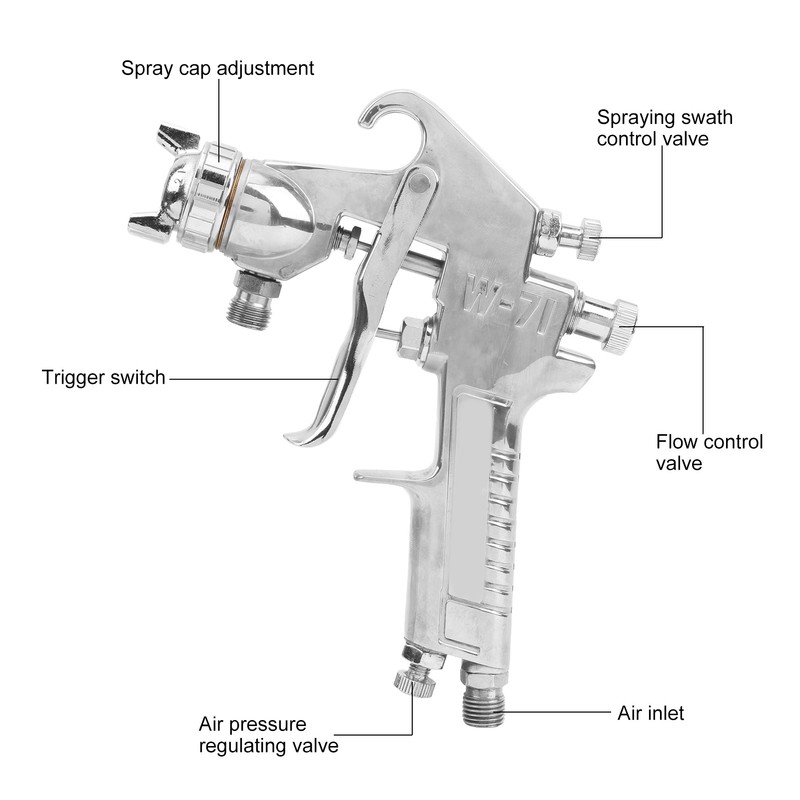 Spray cap adjustment

Spraying swath control valve

W-71

Trigger switch

Flow control valve

Air pressure regulating valve

Air inlet