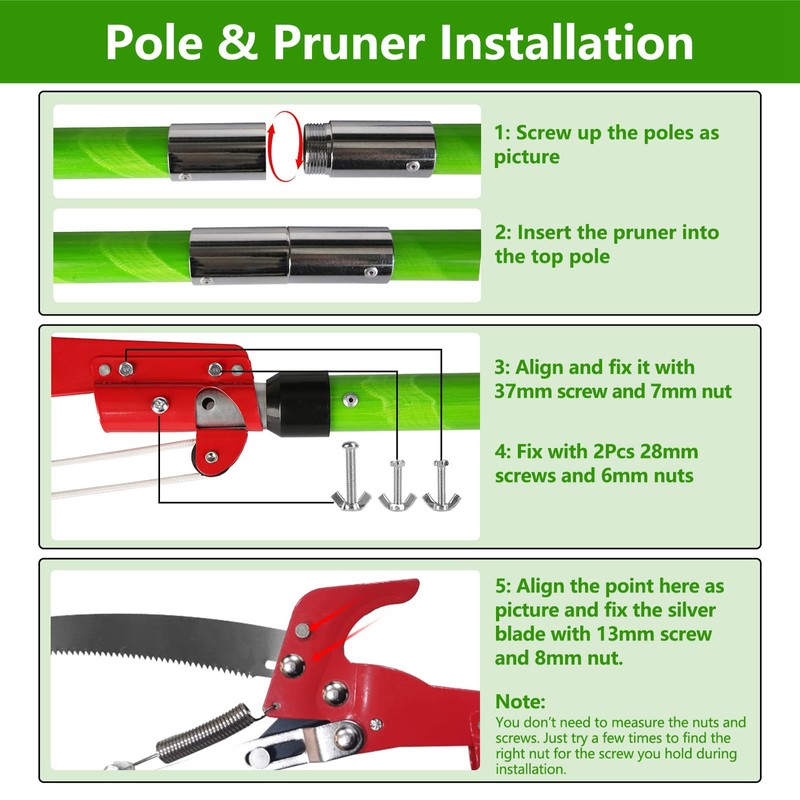 Pole & Pruner Installation

1: Screw up the poles as picture

2: Insert the pruner into the top pole

3: Align and fix it with 37mm screw and 7mm nut

4: Fix with 2Pcs 28mm screws and 6mm nuts

5: Align the point here as picture and fix the silver blade with 13mm screw and 8mm nut.

Note:
You don't need to measure the nuts and screws. Just try a few times to find the right nut for the screw you hold during installation.