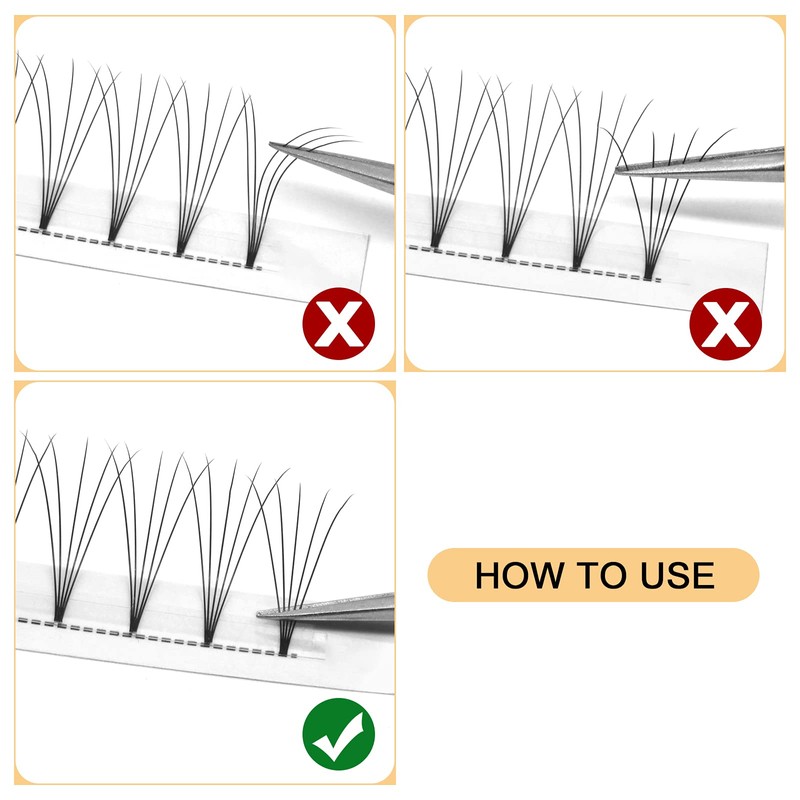 HOW TO USE