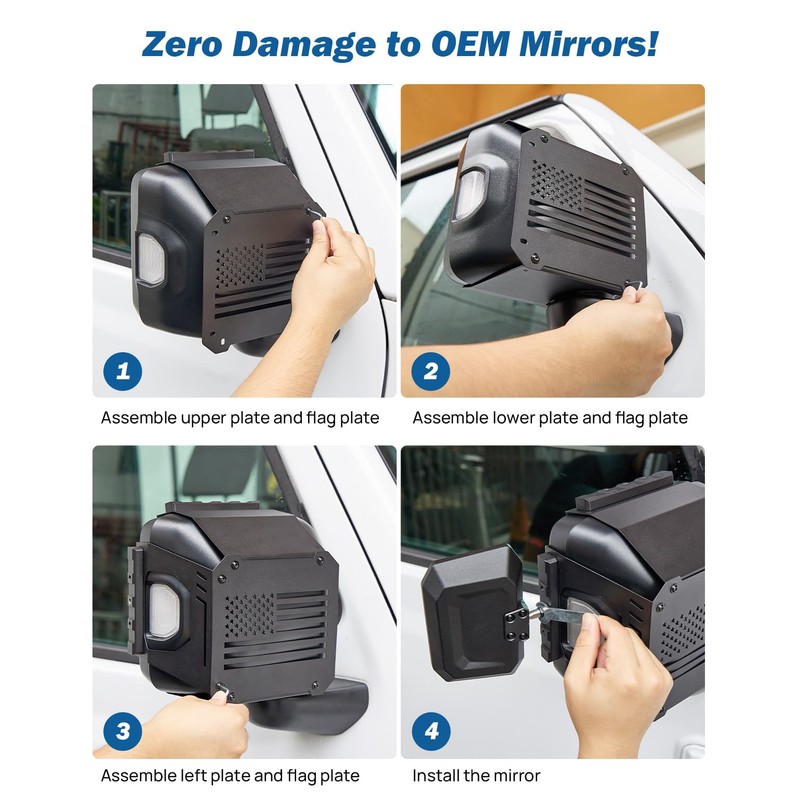 Zero Damage to OEM Mirrors!

1

Assemble upper plate and flag plate

2

Assemble lower plate and flag plate

3

Assemble left plate and flag plate

4

Install the mirror