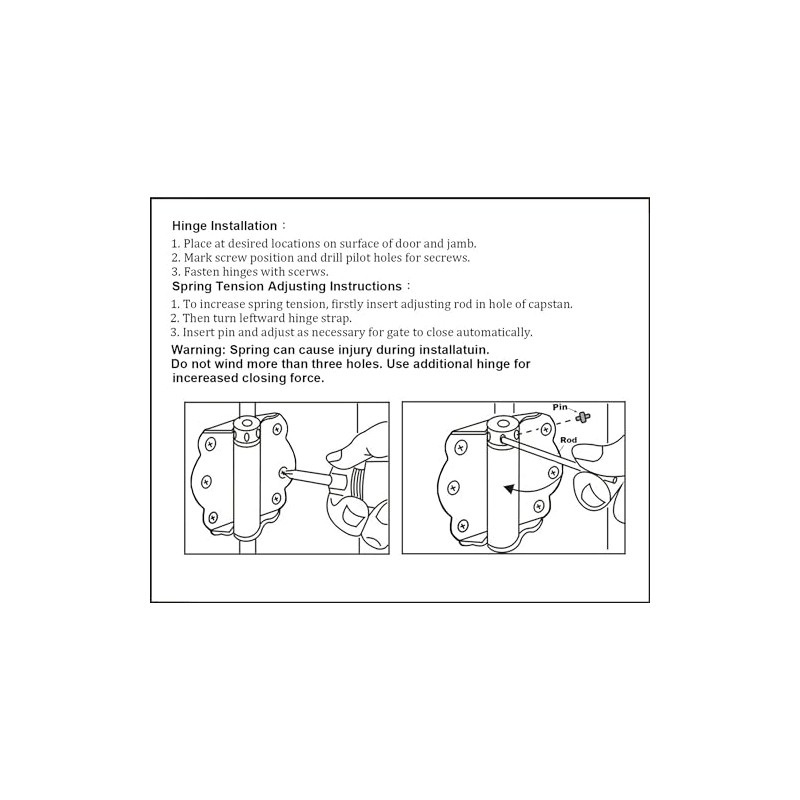 Hinge Installation：

1. Place at desired locations on surface of door and jamb.
2. Mark screw position and drill pilot holes for secrews.
3. Fasten hinges with scerws.

Spring Tension Adjusting Instructions：

1. To increase spring tension, firstly insert adjusting rod in hole of capstan.
2. Then turn leftward hinge strap.
3. Insert pin and adjust as necessary for gate to close automatically.

Warning: Spring can cause injury during installatuin.
Do not wind more than three holes. Use additional hinge for incereased closing force.

Pin
Rod