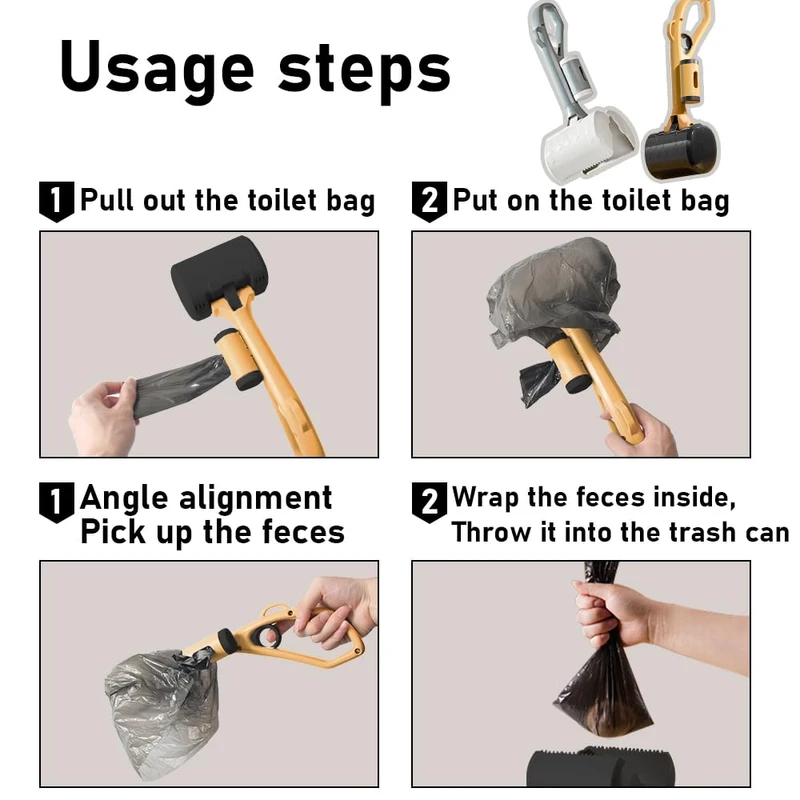 Usage steps

1 Pull out the toilet bag

2 Put on the toilet bag

1 Angle alignment Pick up the feces

2 Wrap the feces inside, Throw it into the trash can