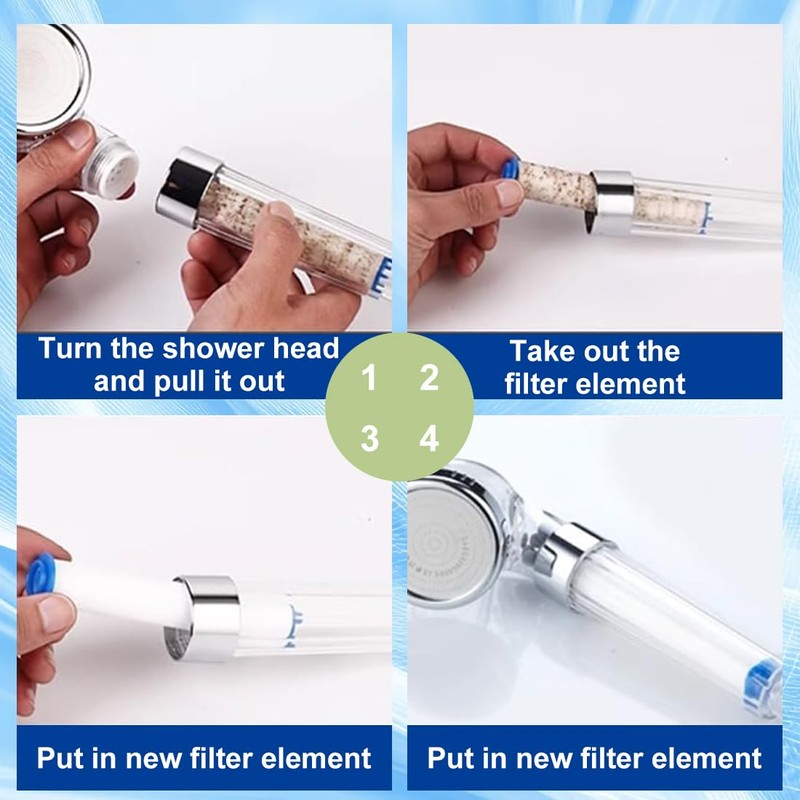 Turn the shower head and pull it out

Take out the filter element

1 2
3 4

Put in new filter element

Put in new filter element